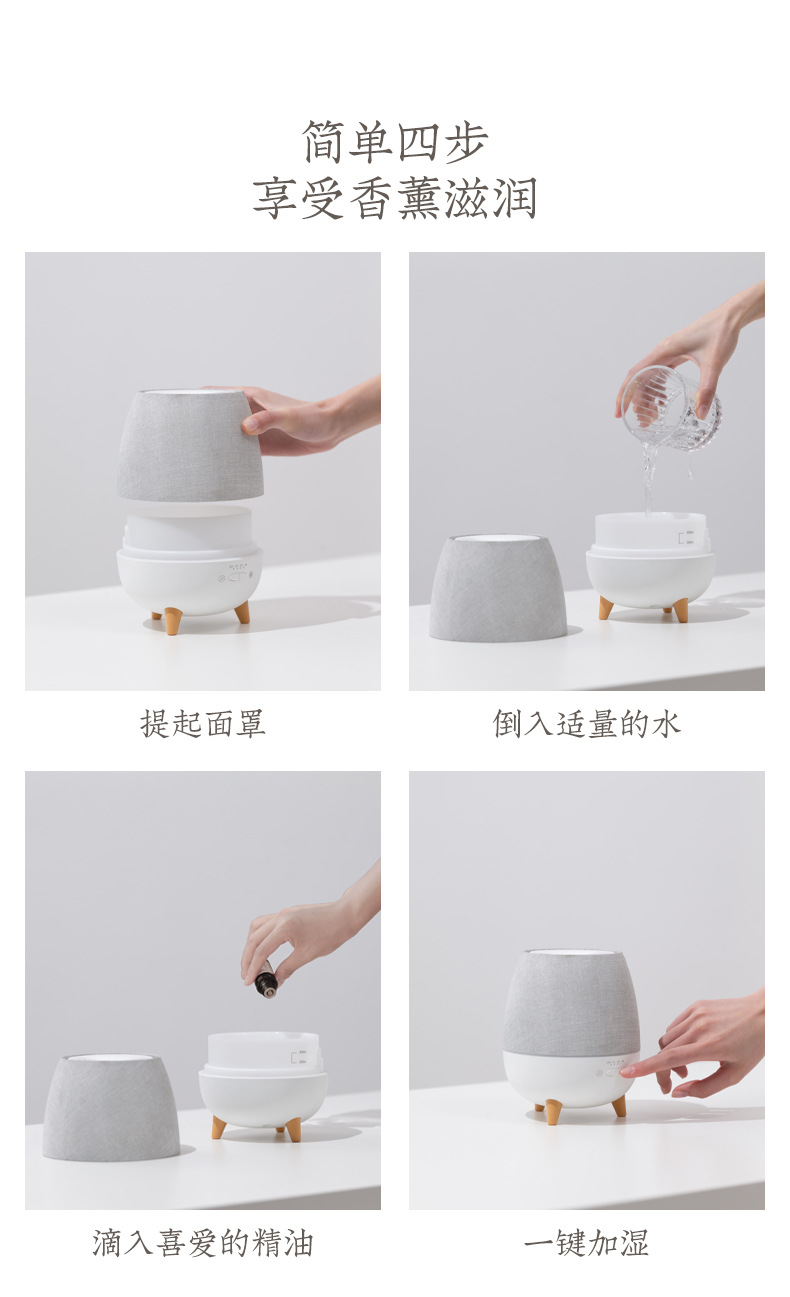 简单四步
享受香薰滋润

提起面罩

倒入适量的水

滴入喜爱的精油

一键加湿