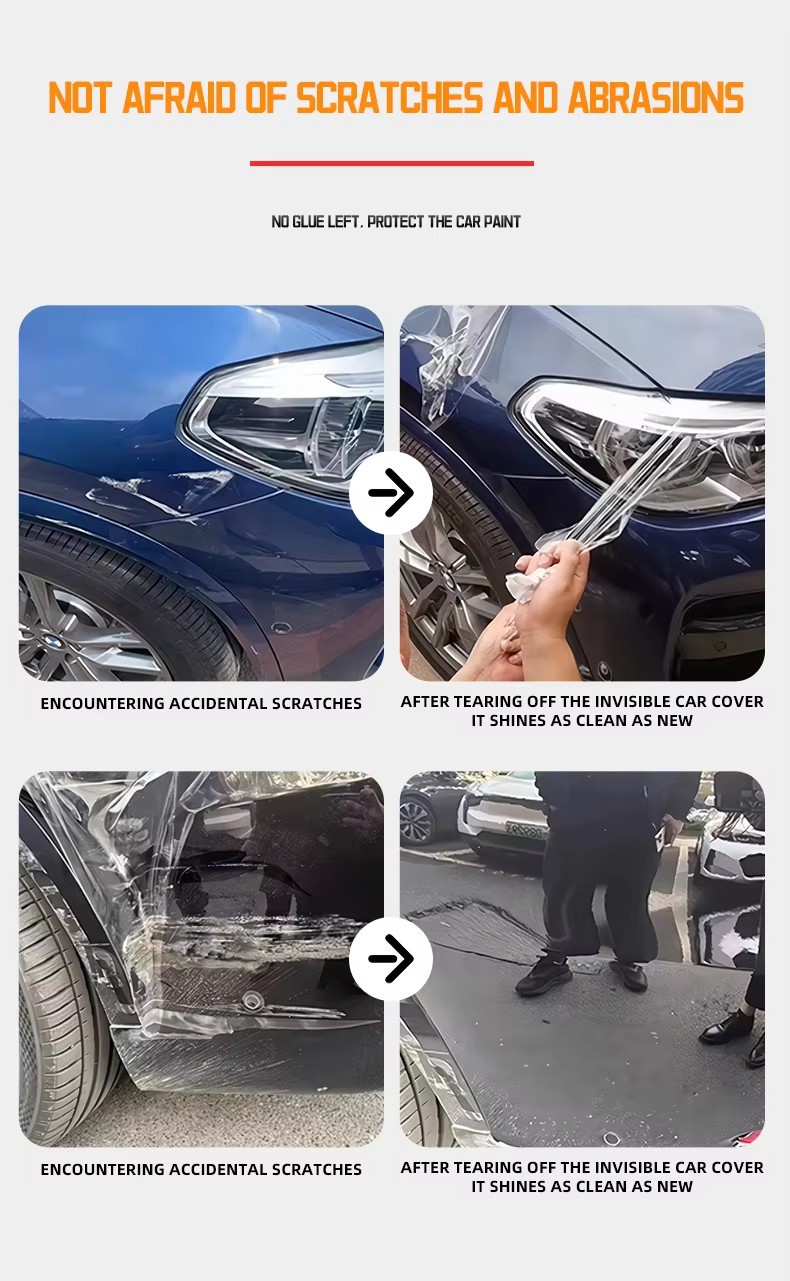 NOT AFRAID OF SCRATCHES AND ABRASIONS

NO GLUE LEFT. PROTECT THE CAR PAINT

ENCOUNTERING ACCIDENTAL SCRATCHES

AFTER TEARING OFF THE INVISIBLE CAR COVER IT SHINES AS CLEAN AS NEW

ENCOUNTERING ACCIDENTAL SCRATCHES

AFTER TEARING OFF THE INVISIBLE CAR COVER IT SHINES AS CLEAN AS NEW