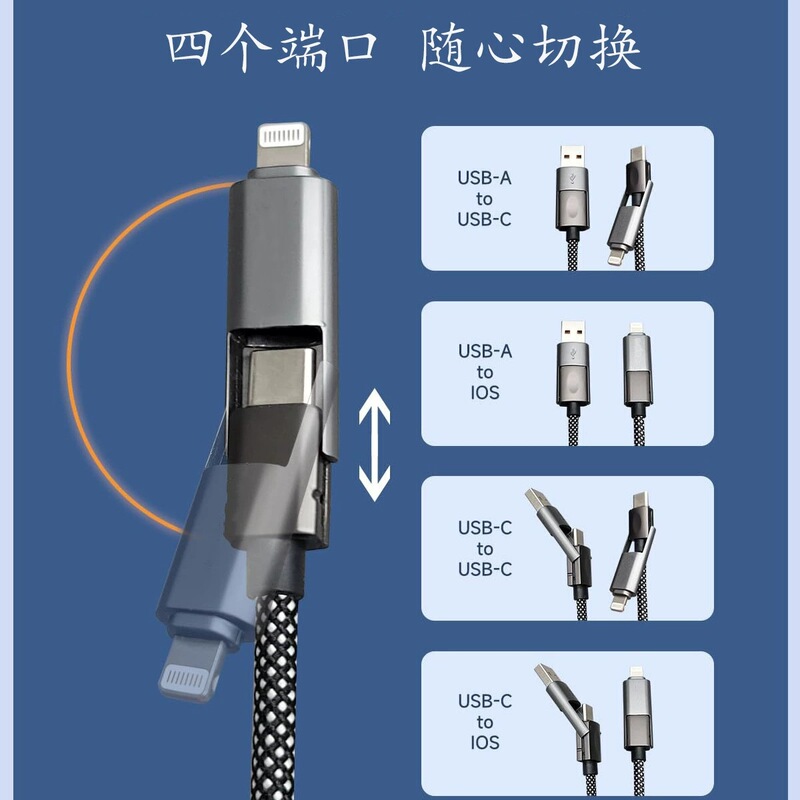 四个端口 随心切换

USB-A to USB-C

USB-A to IOS

USB-C to USB-C

USB-C to IOS