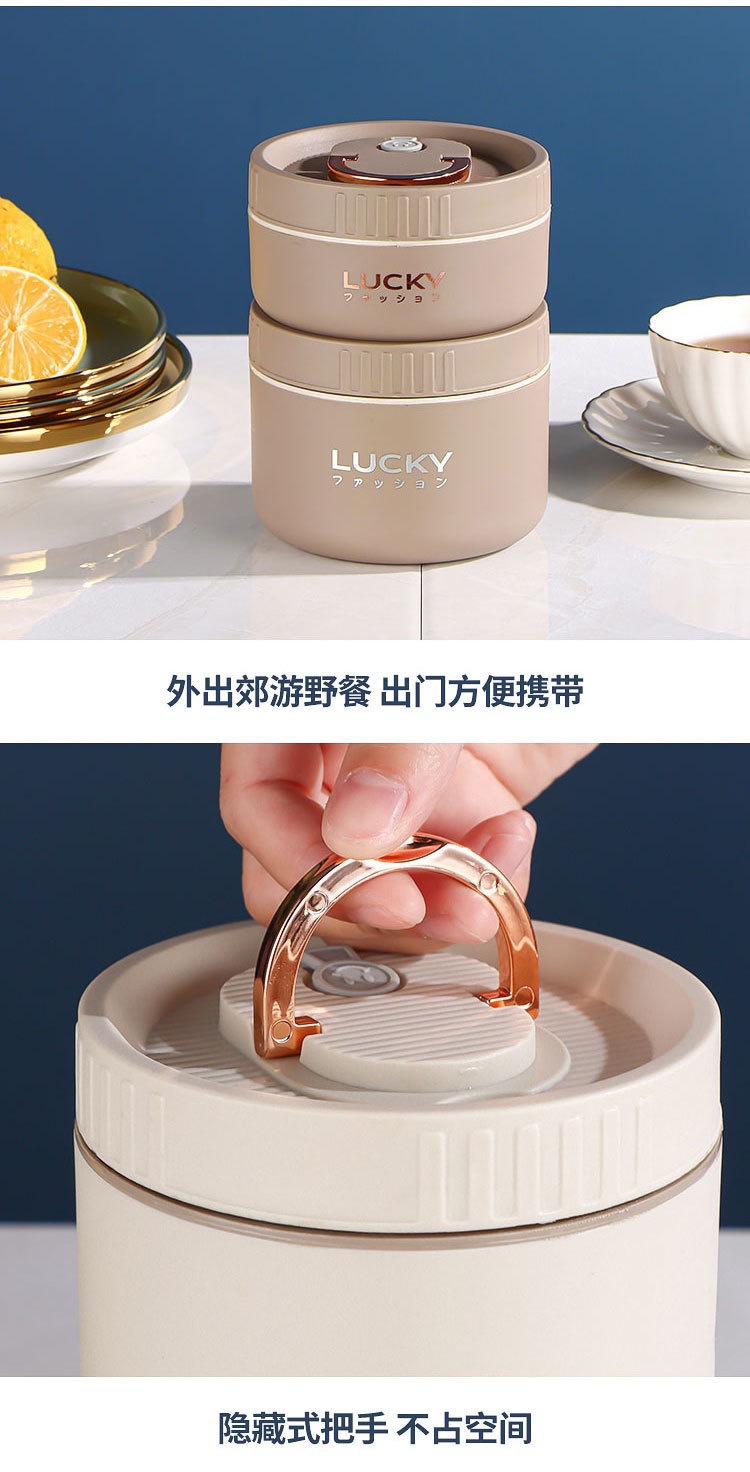 LUCKY
ファッション

LUCKY
ファッション

外出郊游野餐 出门方便携带

隐藏式把手 不占空间