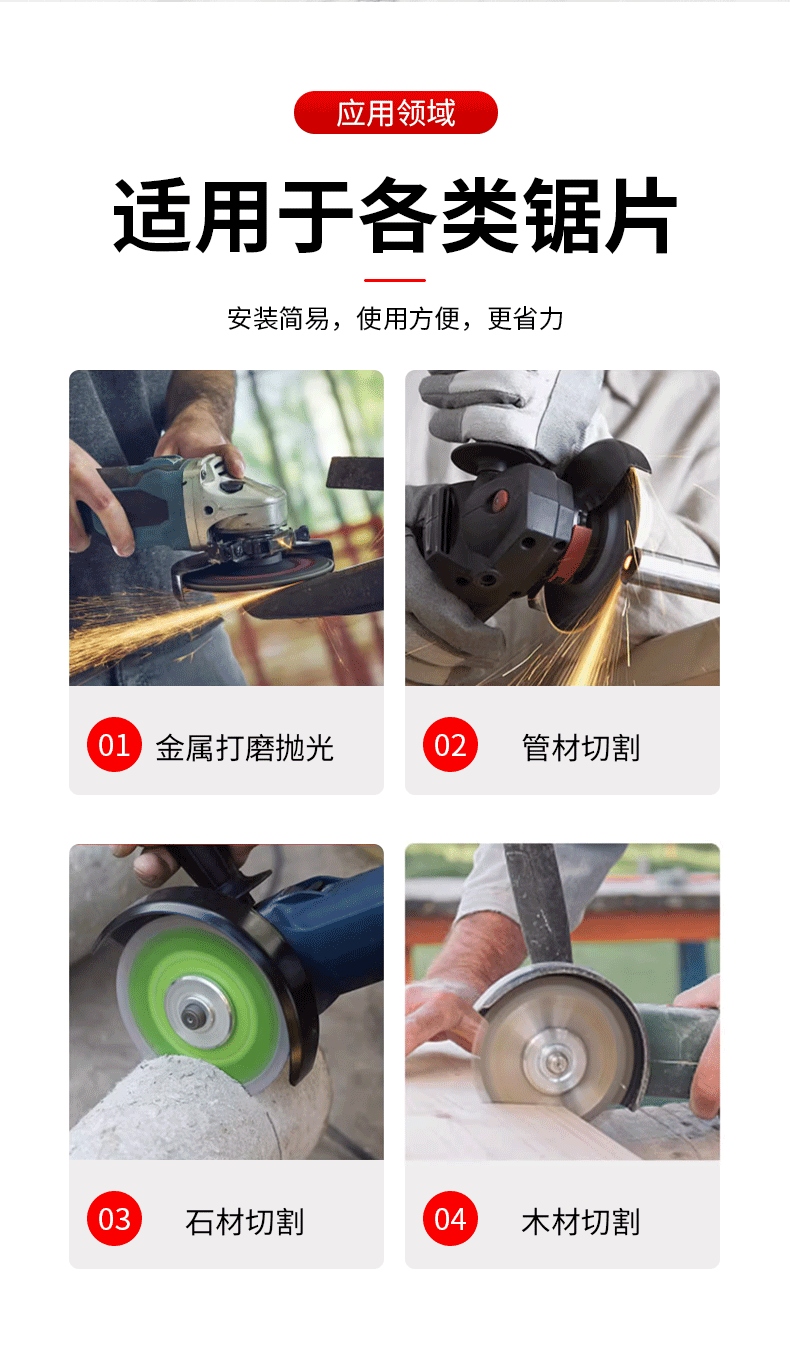 应用领域

适用于各类锯片

安装简易，使用方便，更省力

01 金属打磨抛光

02 管材切割

03 石材切割

04 木材切割