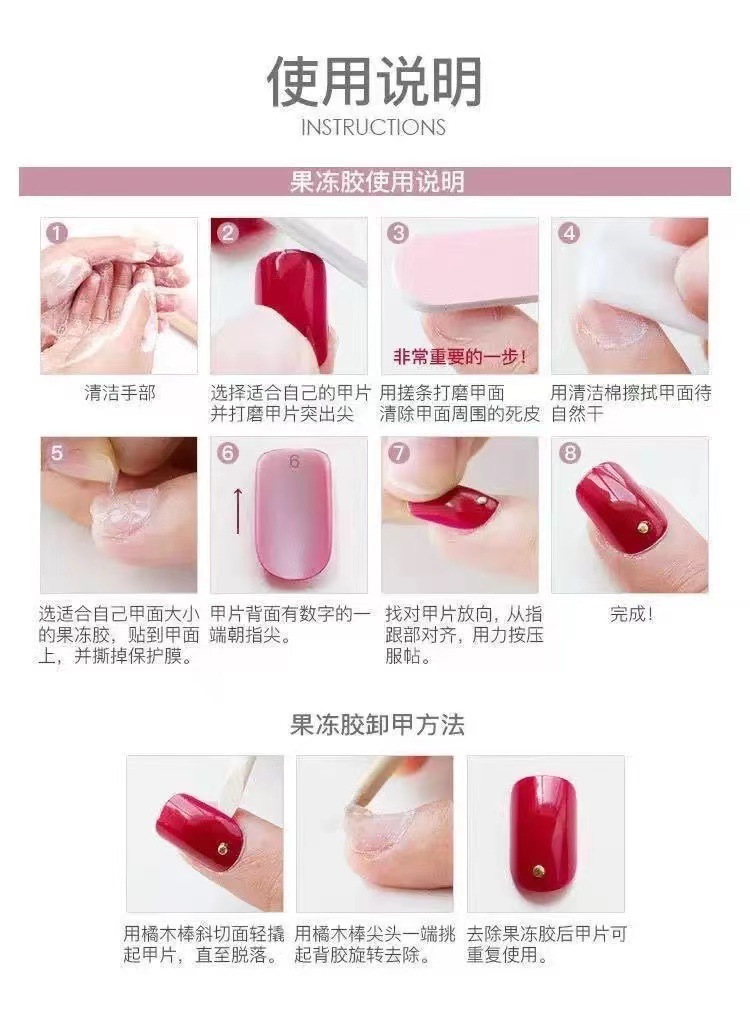 使用说明
INSTRUCTIONS

果冻胶使用说明

1
清洁手部

2
选择适合自己的甲片并打磨甲片突出尖

3
非常重要的一步！
用搓条打磨甲面清除甲面周围的死皮

4
用清洁棉擦拭甲面待自然干

5
选适合自己甲面大小的果冻胶，贴到甲面上，并撕掉保护膜。

6
6
甲片背面有数字的一端朝指尖。

7
找对甲片放向，从指跟部对齐，用力按压服帖。

8
完成！

果冻胶卸甲方法

用橘木棒斜切面轻撬起甲片，直至脱落。

用橘木棒尖头一端挑起背胶旋转去除。

去除果冻胶后甲片可重复使用。