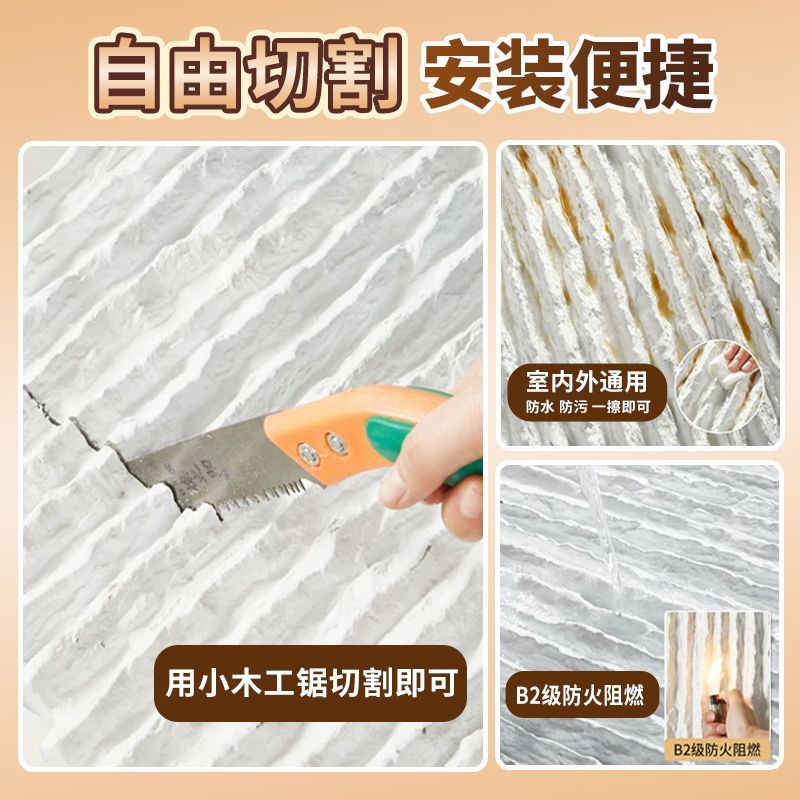 自由切割 安装便捷

用小木工锯切割即可

室内外通用
防水 防污 一擦即可

B2级防火阻燃

B2级防火阻燃