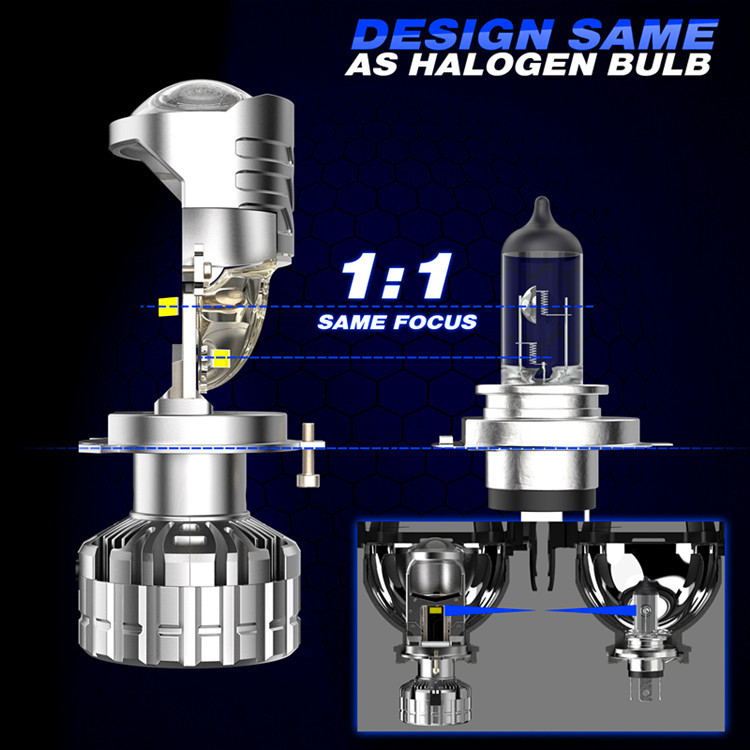 DESIGN SAME
AS HALOGEN BULB

1:1
SAME FOCUS