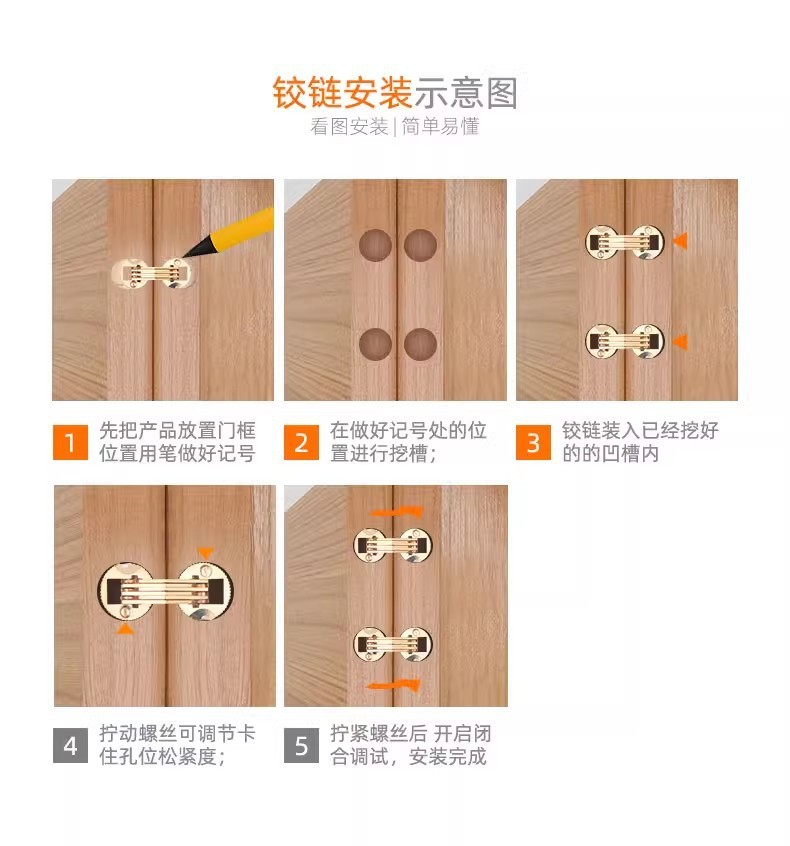 铰链安装示意图
看图安装 | 简单易懂

1 先把产品放置门框位置用笔做好记号

2 在做好记号处的位置进行挖槽；

3 铰链装入已经挖好的的凹槽内

4 拧动螺丝可调节卡住孔位松紧度；

5 拧紧螺丝后 开启闭合调试，安装完成