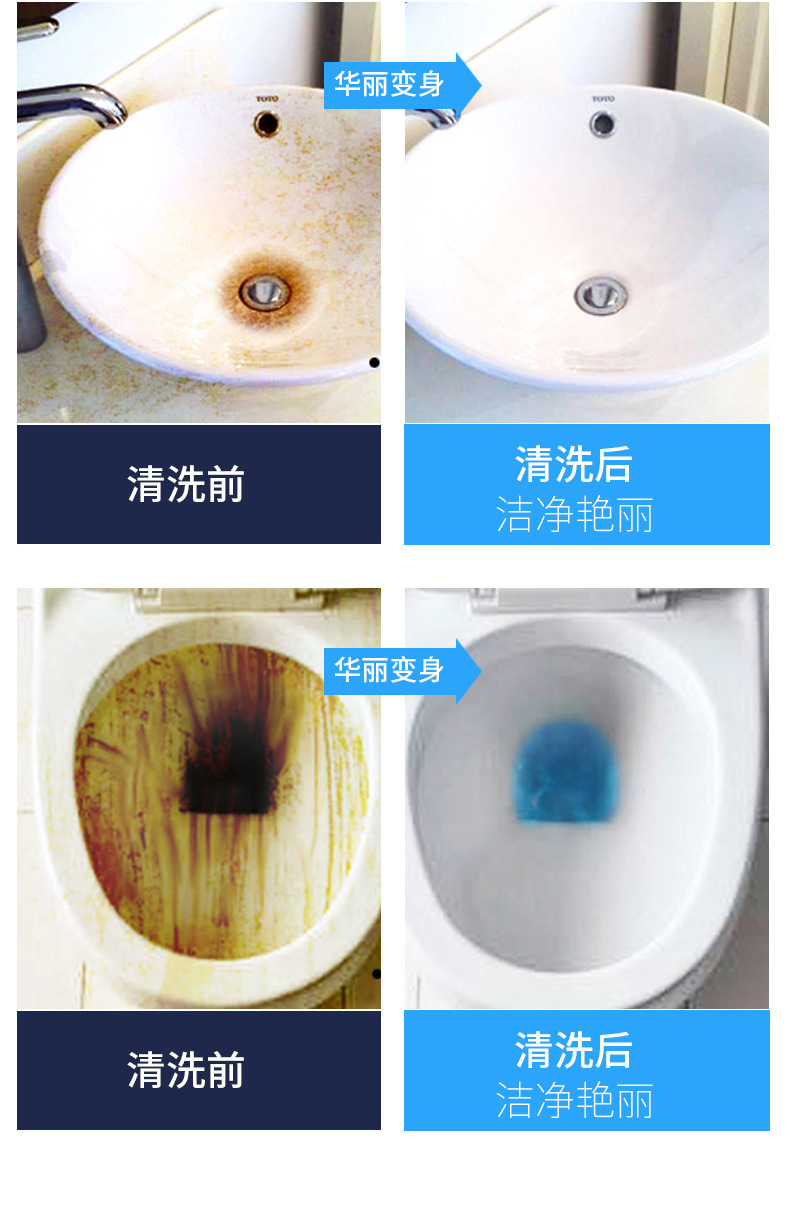 TOTO
华丽变身
TOTO

清洗前

清洗后
洁净艳丽

华丽变身

清洗前

清洗后
洁净艳丽