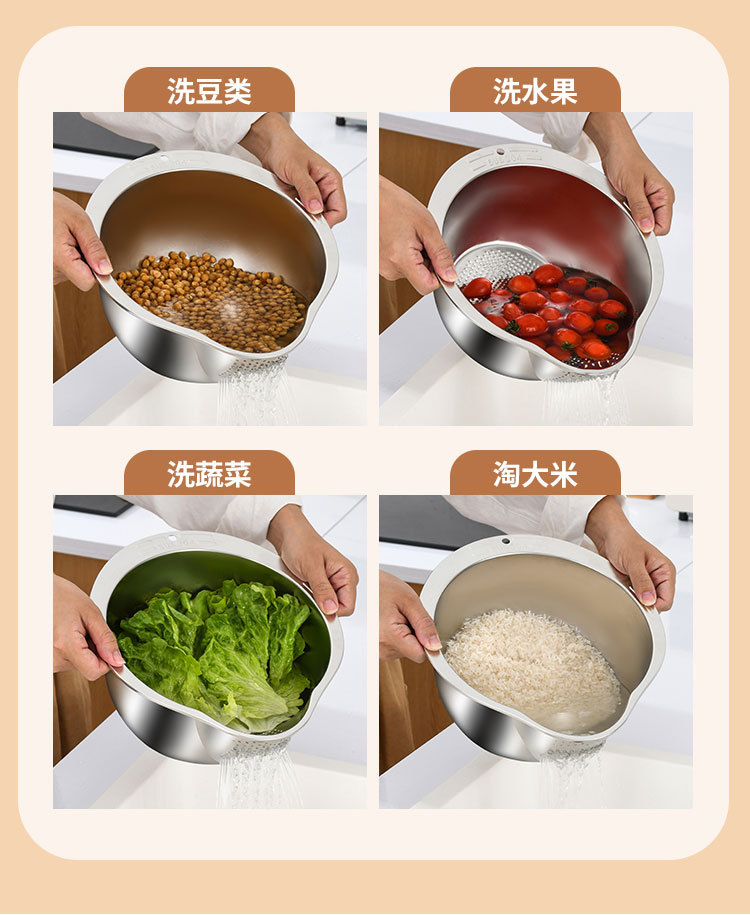 洗豆类

洗水果

洗蔬菜

淘大米