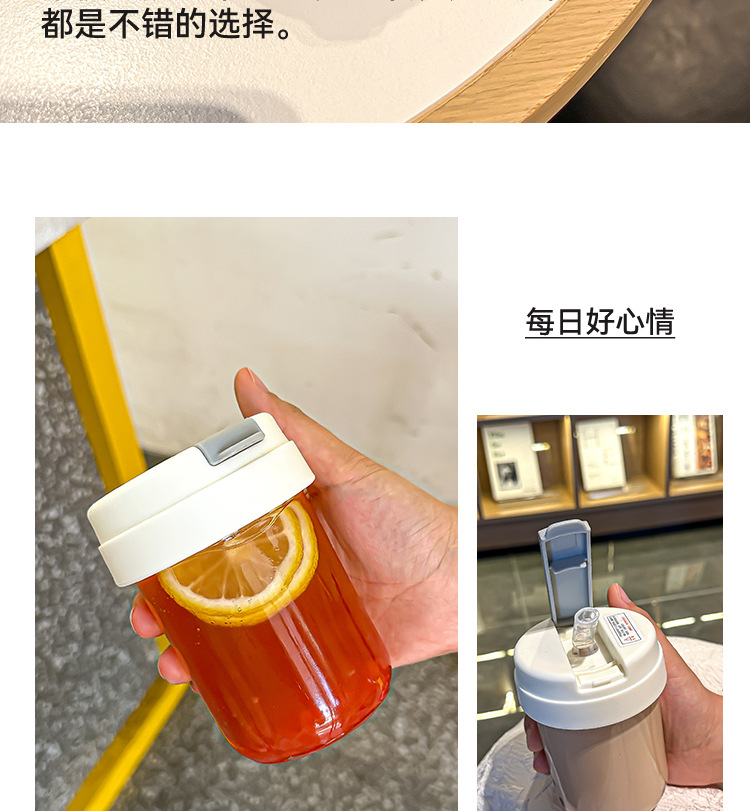 都是不错的选择。

每日好心情