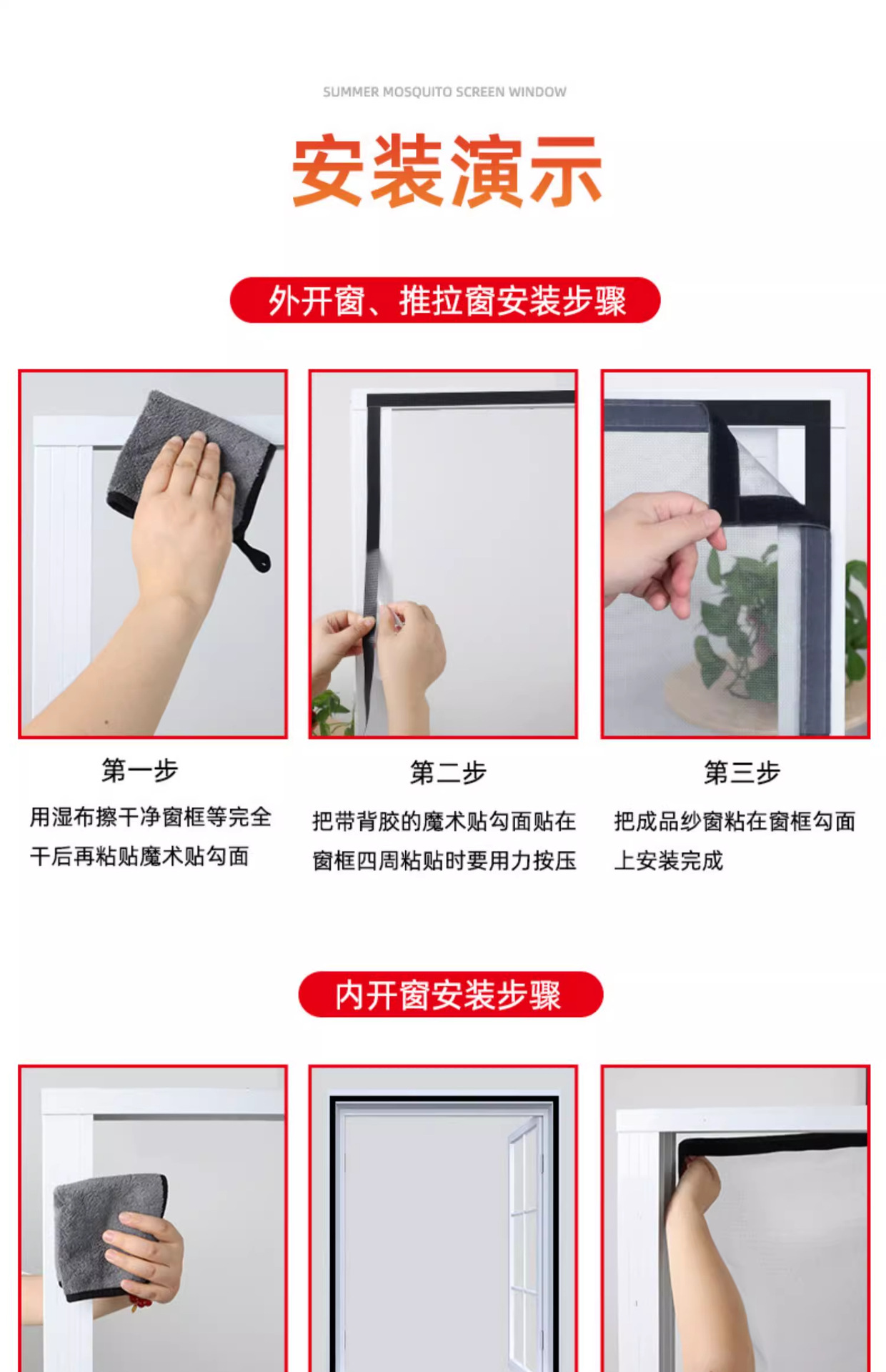 SUMMER MOSQUITO SCREEN WINDOW

安装演示

外开窗、推拉窗安装步骤

第一步

用湿布擦干净窗框等完全干后再粘贴魔术贴勾面

第二步

把带背胶的魔术贴勾面贴在窗框四周粘贴时要用力按压

第三步

把成品纱窗粘在窗框勾面上安装完成

内开窗安装步骤