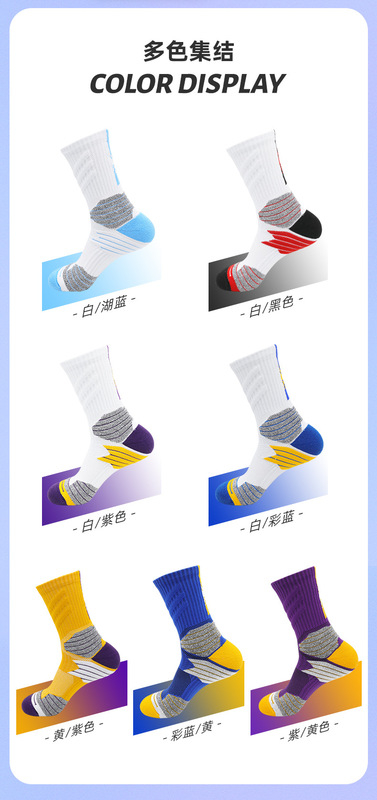 多色集结
COLOR DISPLAY

- 白/湖蓝 -

- 白/黑色 -

- 白/紫色 -

- 白/彩蓝 -

- 黄/紫色 -

- 彩蓝/黄 -

- 紫/黄色 -