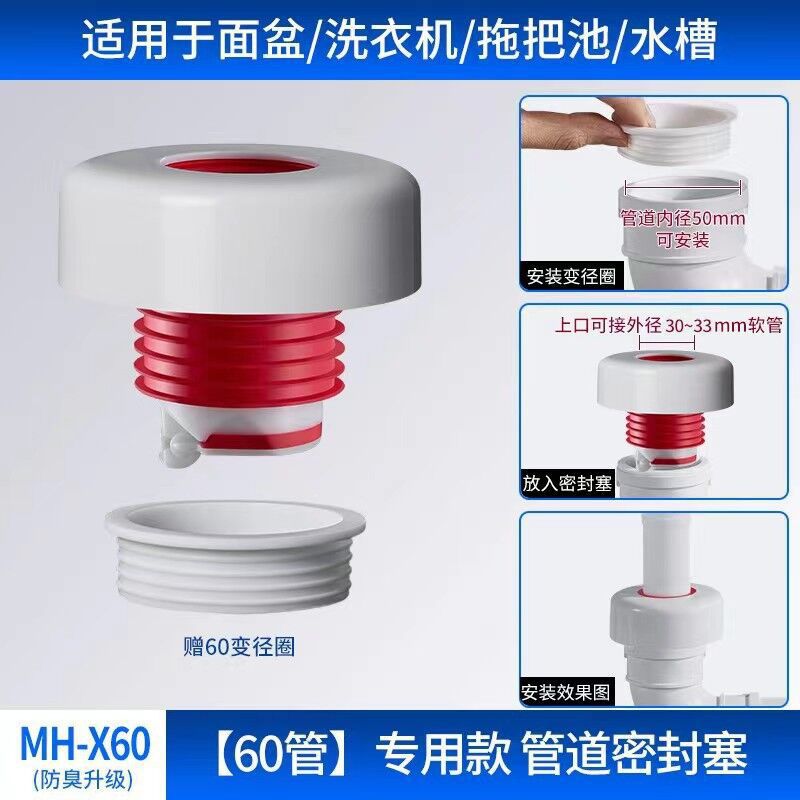 适用于面盆/洗衣机/拖把池/水槽

管道内径50mm
可安装

安装变径圈

上口可接外径 30~33mm软管

放入密封塞

安装效果图

赠60变径圈

MH-X60
(防臭升级)

【60管】专用款 管道密封塞