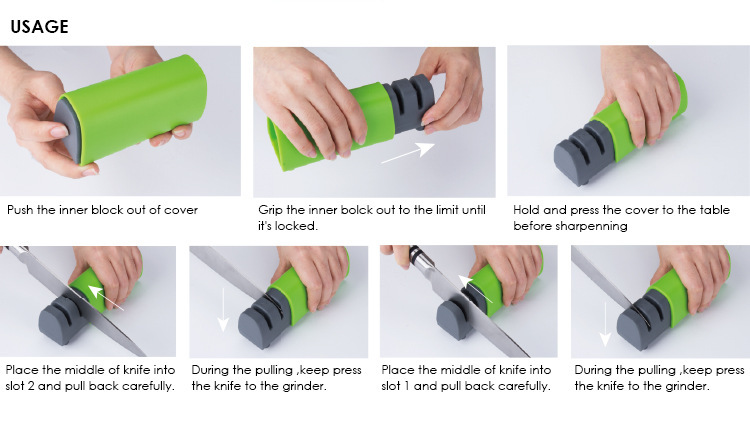 USAGE

Push the inner block out of cover

Grip the inner bolck out to the limit until it's locked.

Hold and press the cover to the table before sharpenning

Place the middle of knife into slot 2 and pull back carefully.

During the pulling ,keep press the knife to the grinder.

Place the middle of knife into slot 1 and pull back carefully.

During the pulling ,keep press the knife to the grinder.