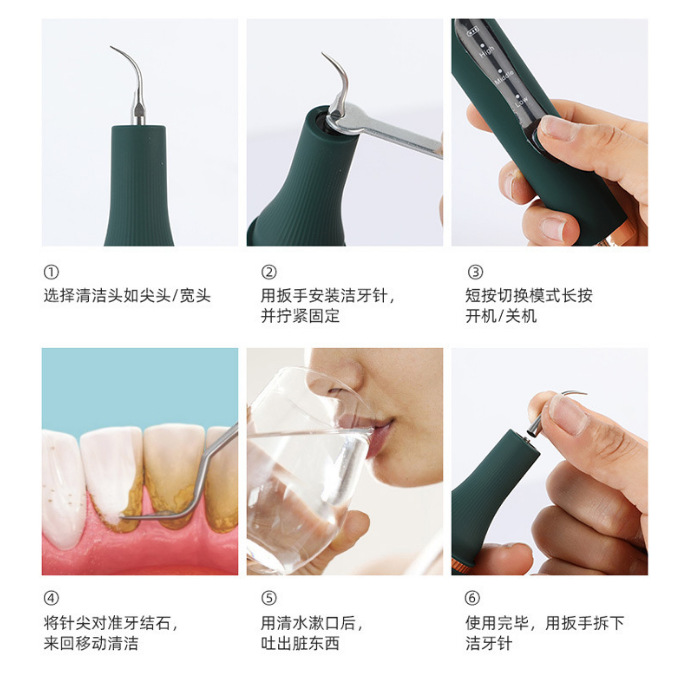 High
Middle
Low

①
选择清洁头如尖头/宽头

②
用扳手安装洁牙针，并拧紧固定

③
短按切换模式长按开机/关机

④
将针尖对准牙结石，来回移动清洁

⑤
用清水漱口后，吐出脏东西

⑥
使用完毕，用扳手拆下洁牙针