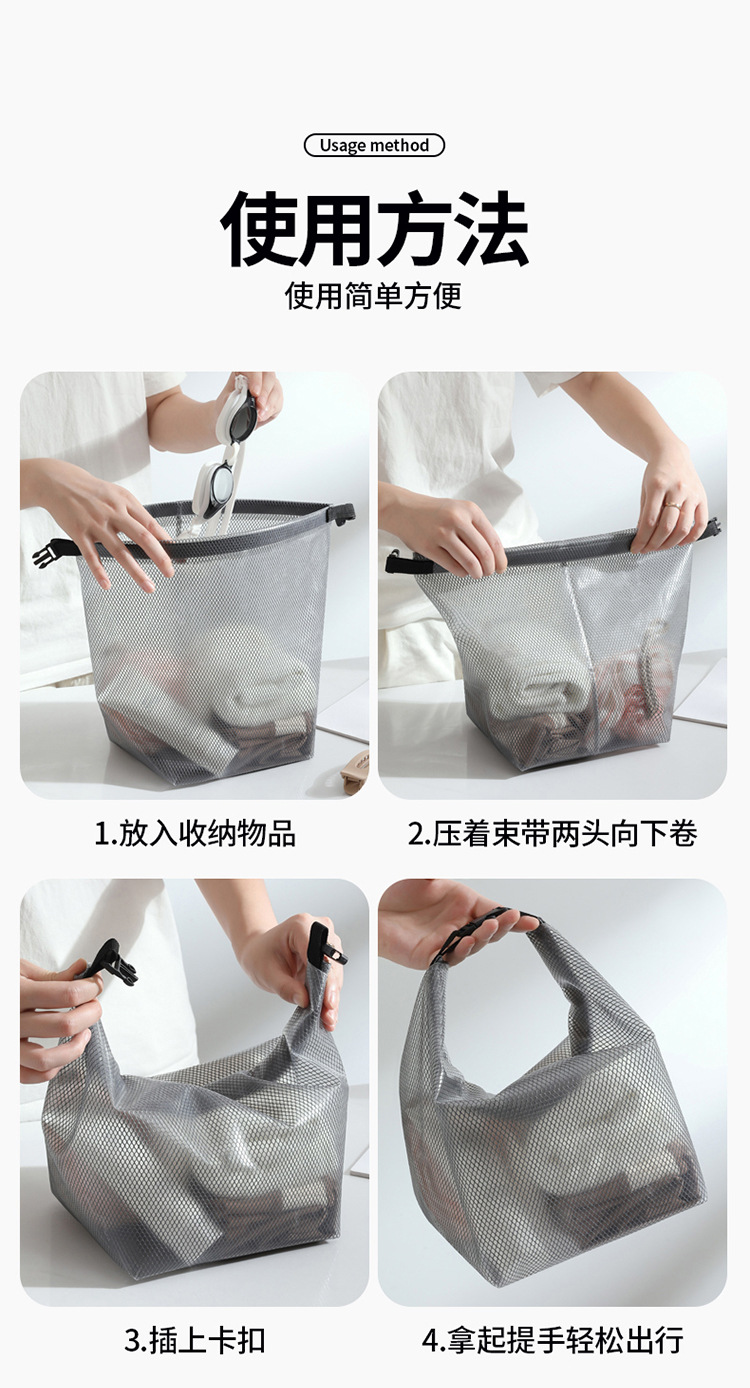 Usage method

使用方法

使用简单方便

1.放入收纳物品

2.压着束带两头向下卷

3.插上卡扣

4.拿起提手轻松出行