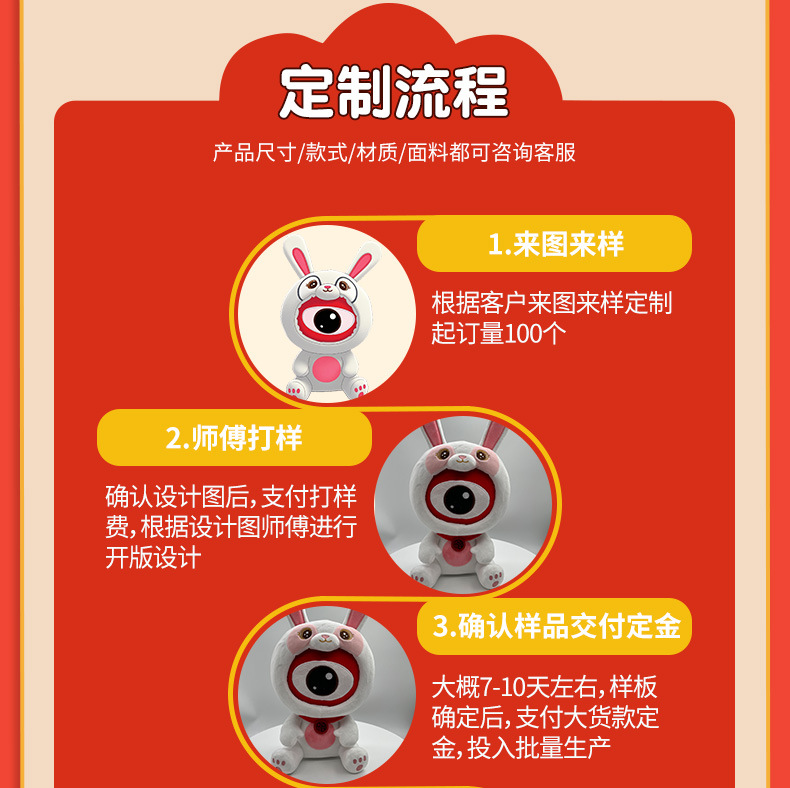 定制流程

产品尺寸/款式/材质/面料都可咨询客服

1.来图来样

根据客户来图来样定制起订量100个

2.师傅打样

确认设计图后，支付打样费，根据设计图师傅进行开版设计

3.确认样品交付定金

大概7-10天左右，样板确定后，支付大货款定金，投入批量生产