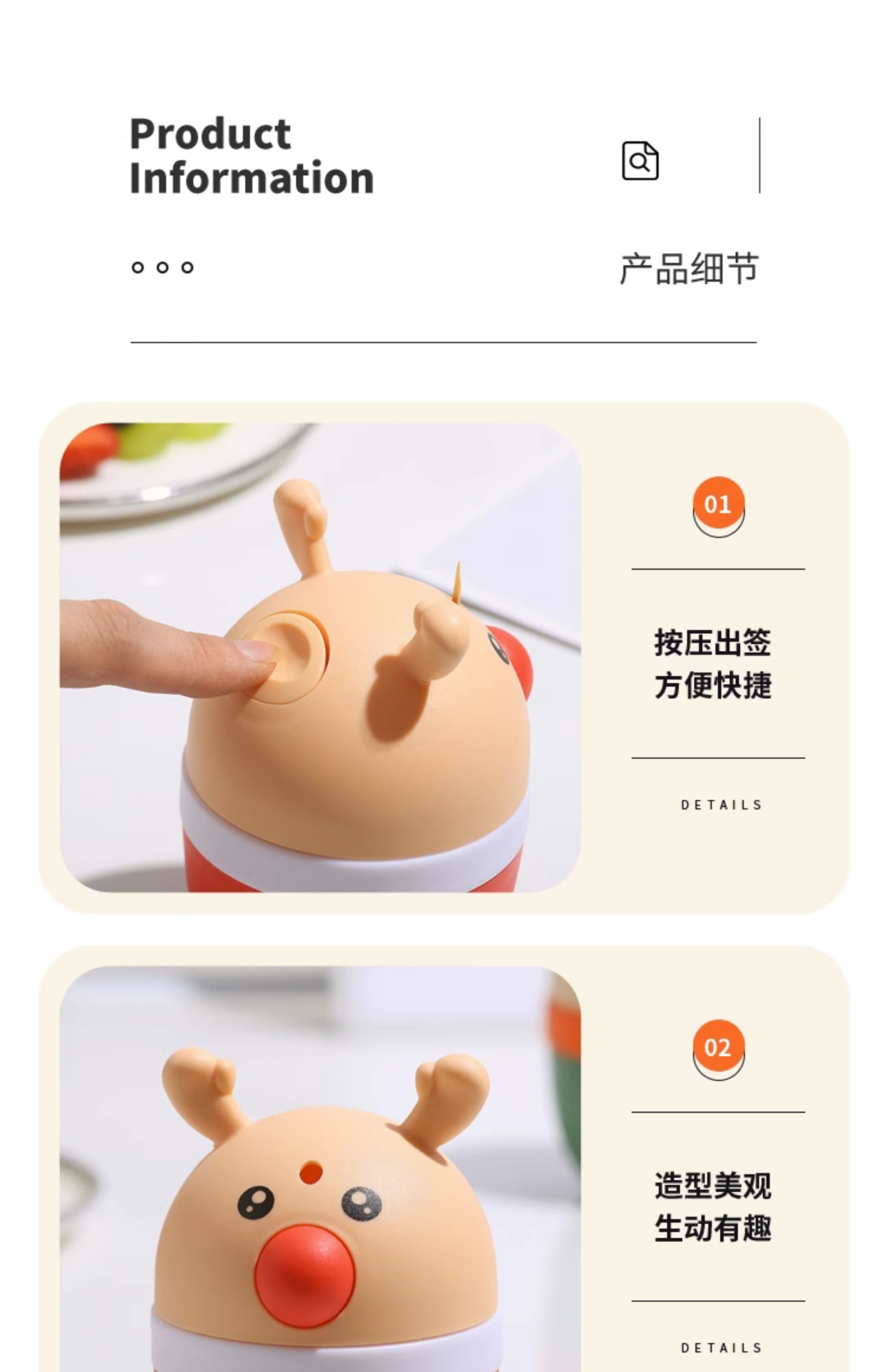 Product Information

产品细节

01

按压出签
方便快捷

DETAILS

02

造型美观
生动有趣

DETAILS