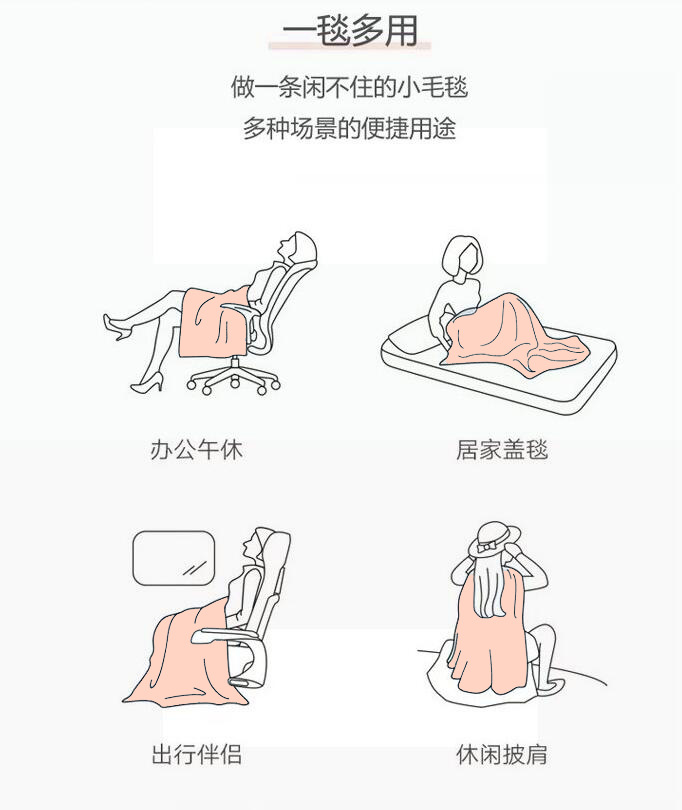 一毯多用

做一条闲不住的小毛毯
多种场景的便捷用途

办公午休

居家盖毯

出行伴侣

休闲披肩