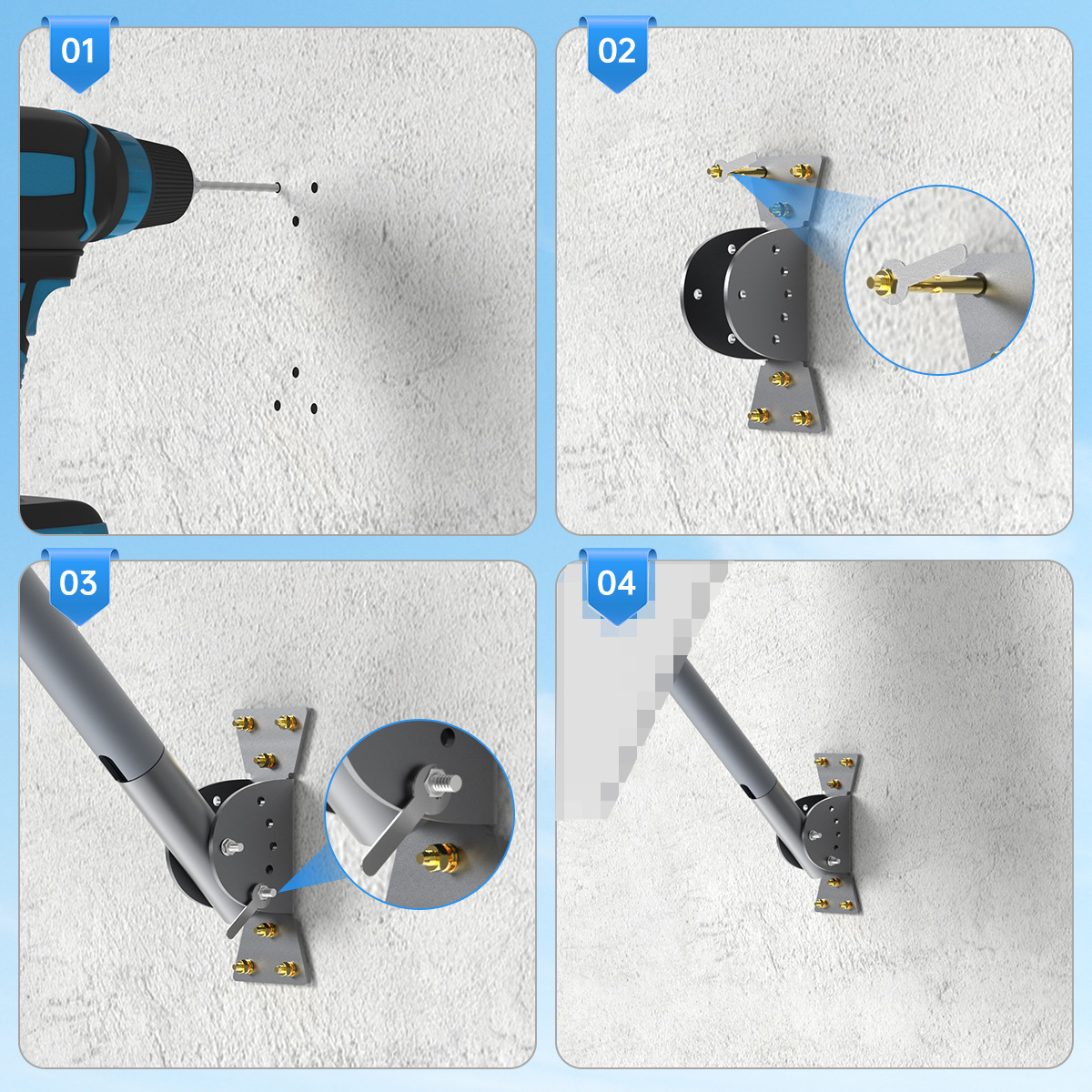 01

02

03

04