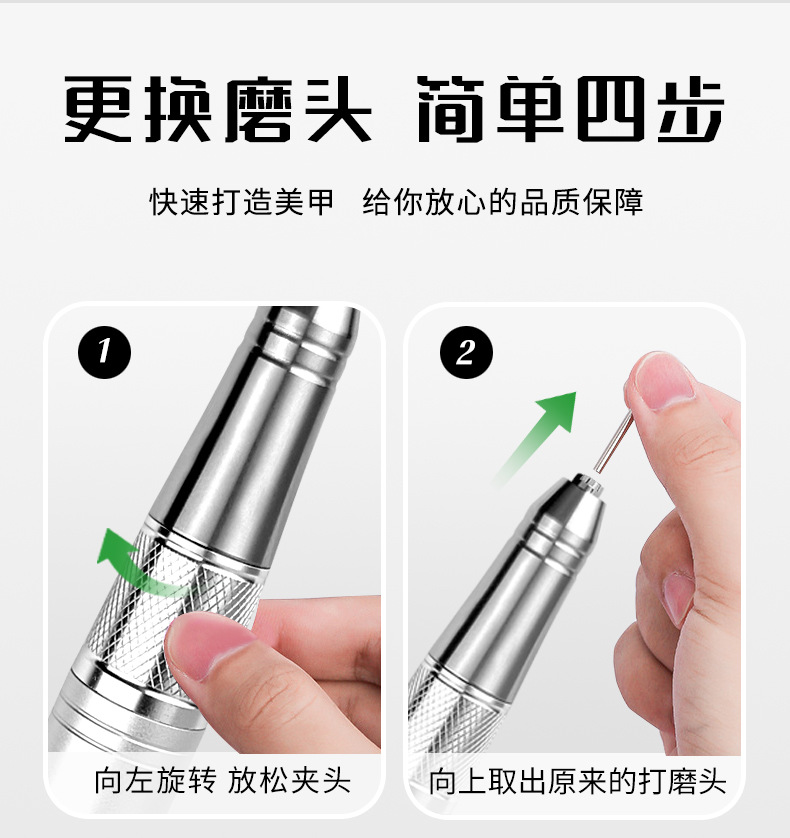 更换磨头 简单四步

快速打造美甲 给你放心的品质保障

1

向左旋转 放松夹头

2

向上取出原来的打磨头