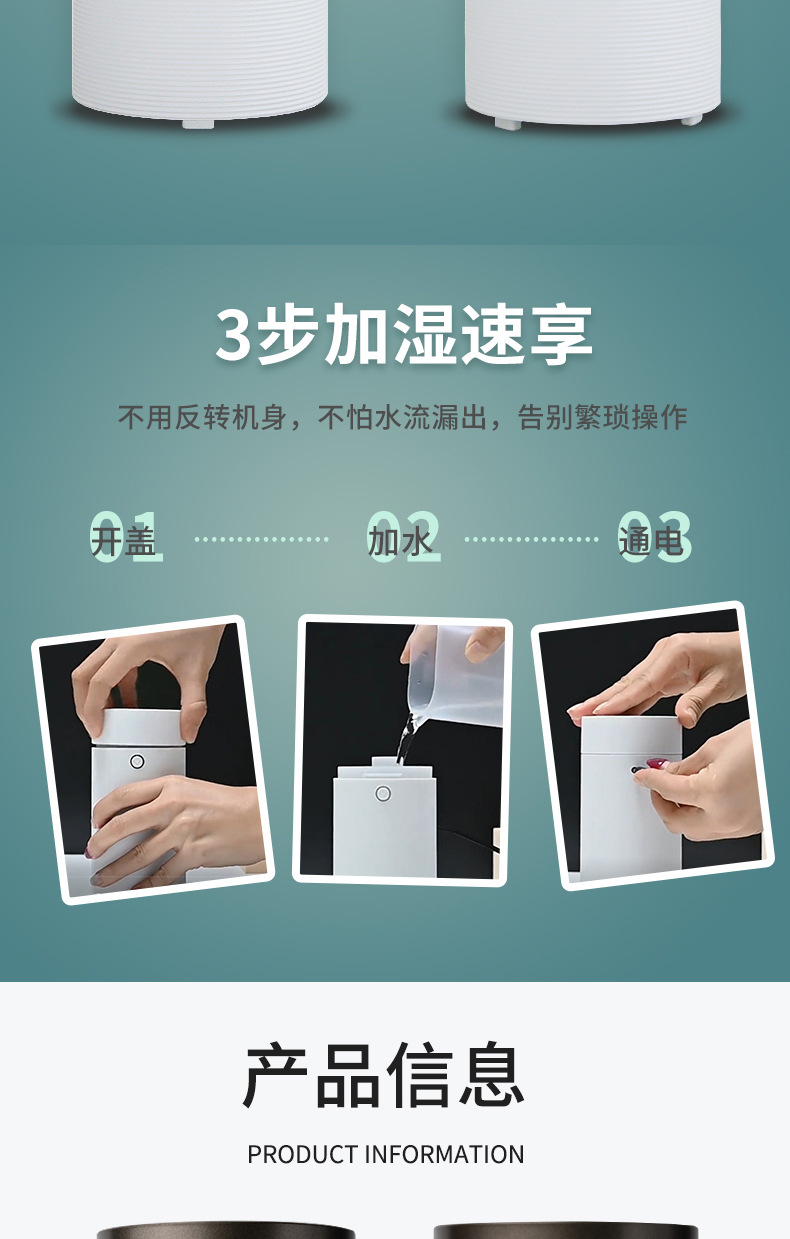 3步加湿速享

不用反转机身，不怕水流漏出，告别繁琐操作

01 开盖

02 加水

03 通电

产品信息

PRODUCT INFORMATION