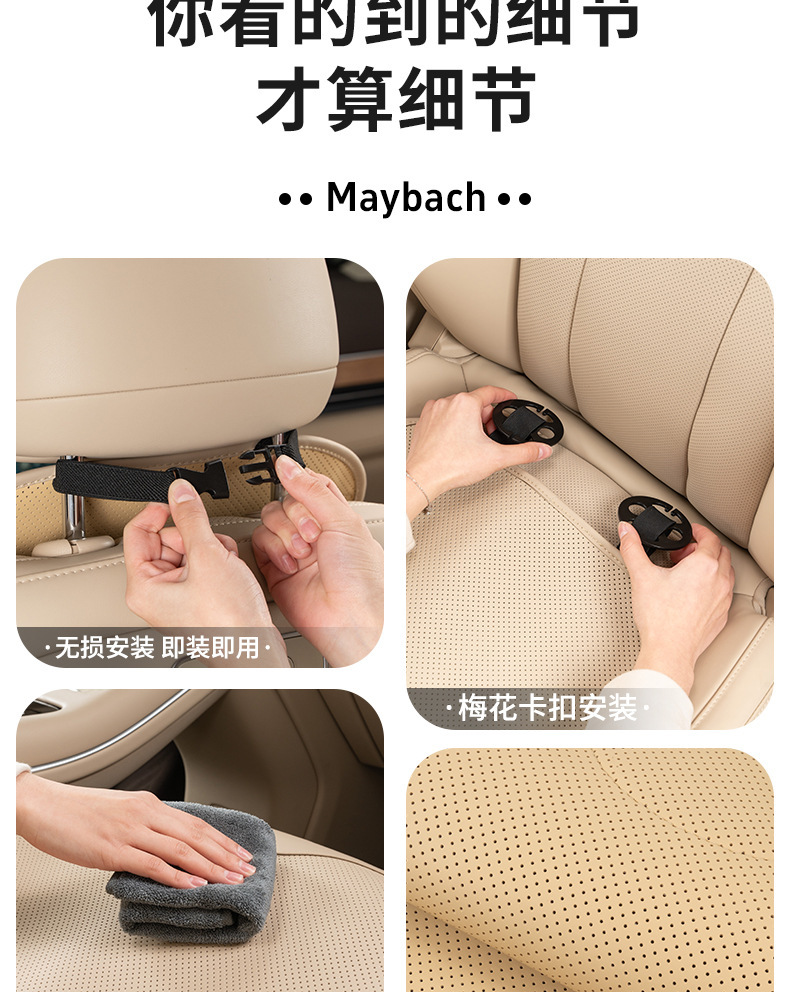 你看的到的细节
才算细节

•• Maybach ••

·无损安装 即装即用·

·梅花卡扣安装·