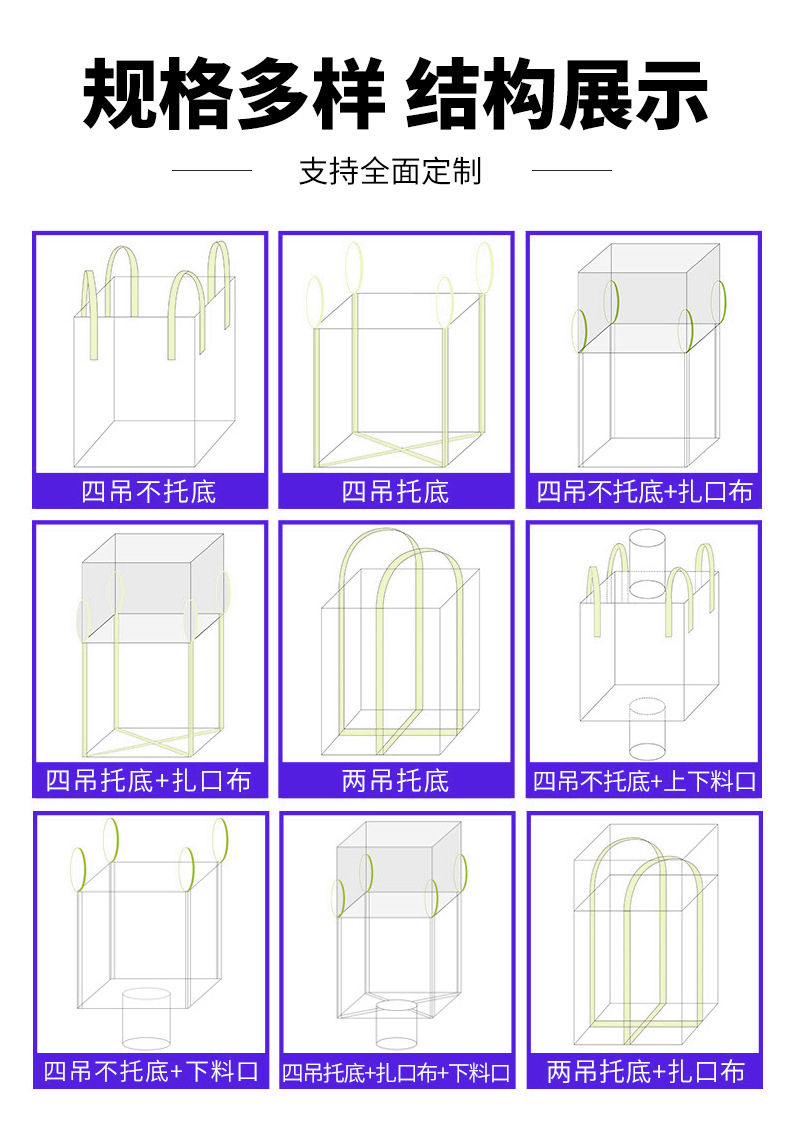 规格多样 结构展示

支持全面定制

四吊不托底

四吊托底

四吊不托底+扎口布

四吊托底+扎口布

两吊托底

四吊不托底+上下料口

四吊不托底+下料口

四吊托底+扎口布+下料口

两吊托底+扎口布