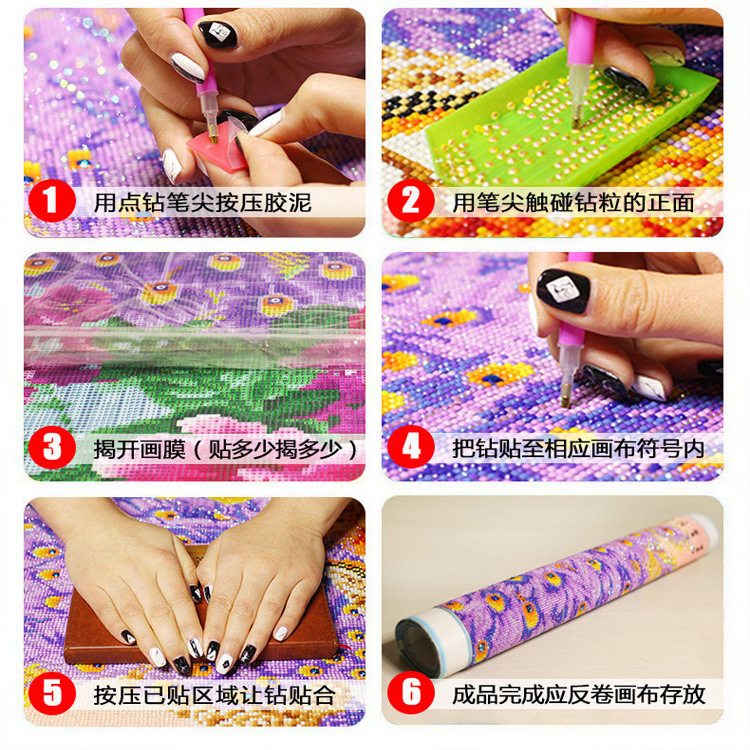 1 用点钻笔尖按压胶泥

2 用笔尖触碰钻粒的正面

3 揭开画膜（贴多少揭多少）

4 把钻贴至相应画布符号内

5 按压已贴区域让钻贴合

6 成品完成应反卷画布存放