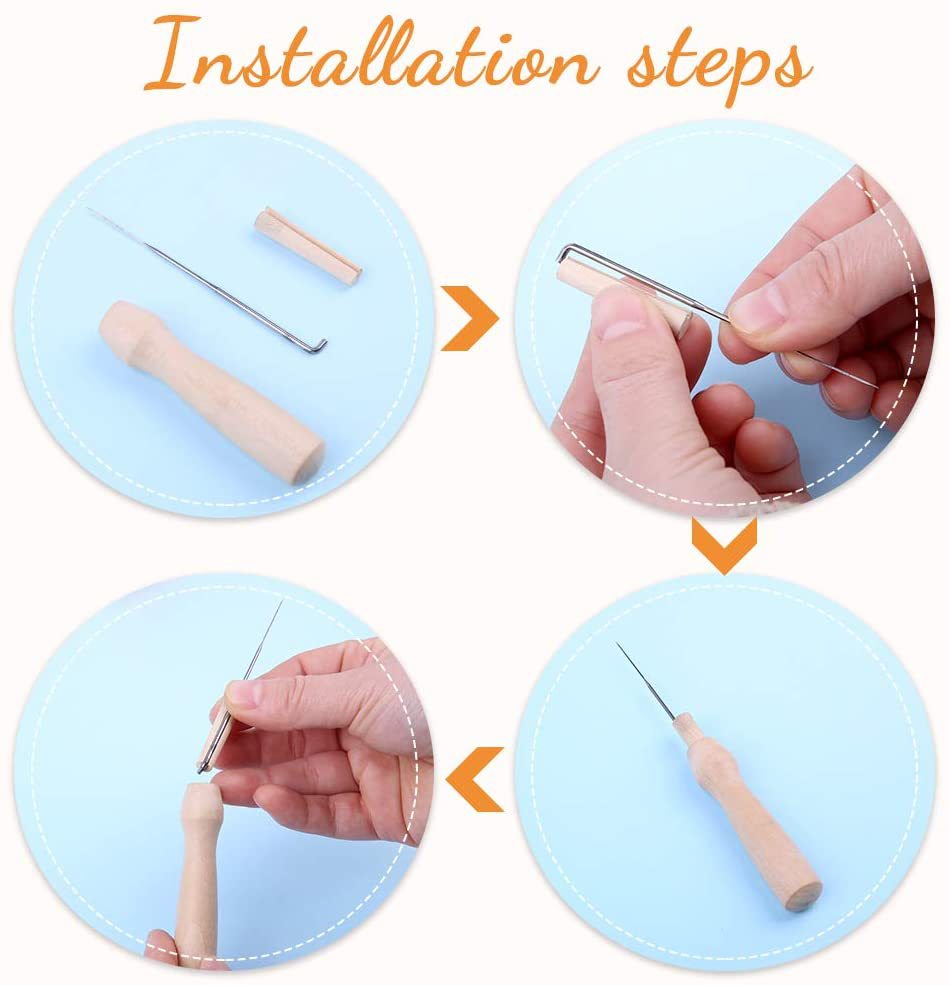 Installation steps