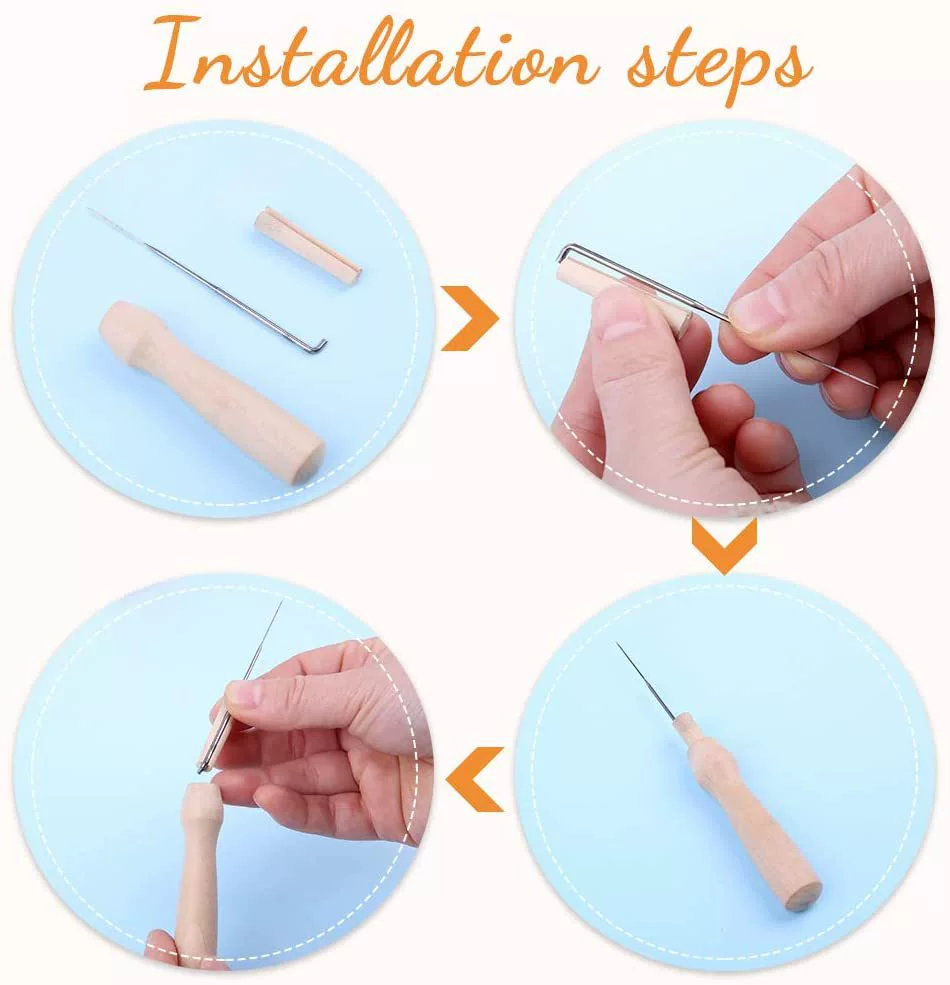 Installation steps