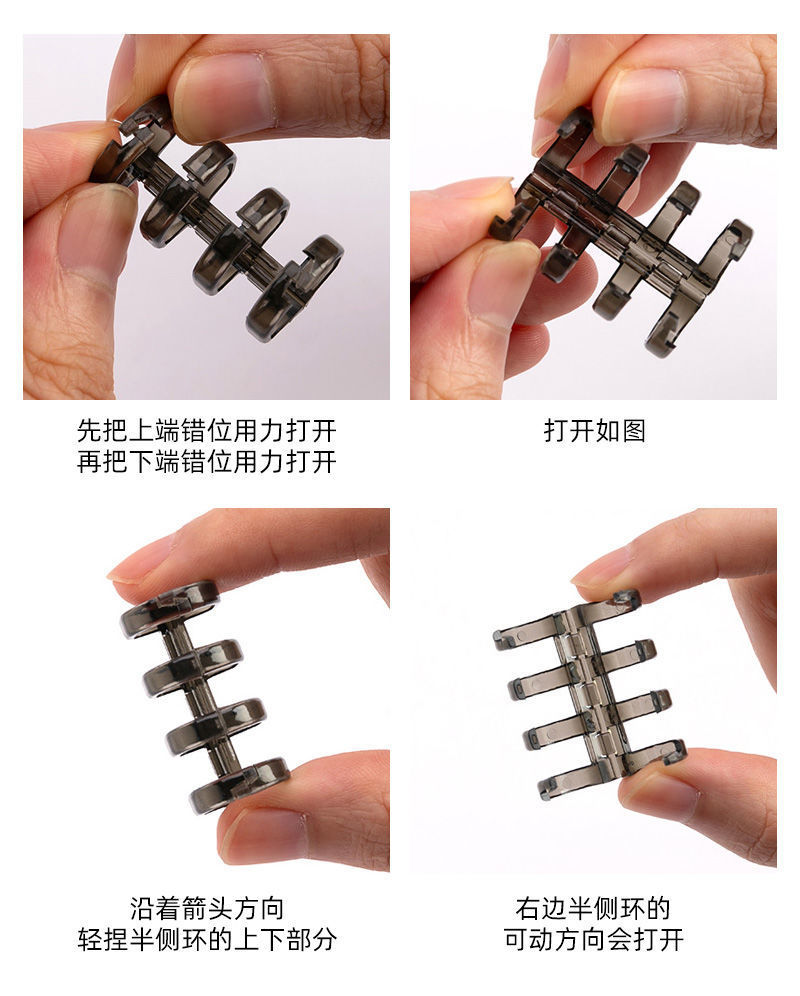 先把上端错位用力打开
再把下端错位用力打开

打开如图

沿着箭头方向
轻捏半侧环的上下部分

右边半侧环的
可动方向会打开