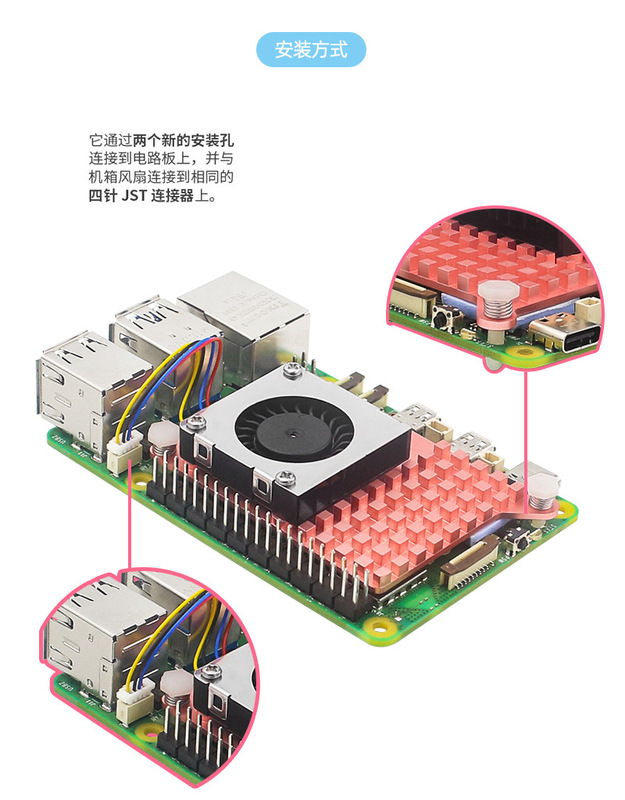 安装方式

它通过两个新的安装孔连接到电路板上，并与机箱风扇连接到相同的四针 JST 连接器上。