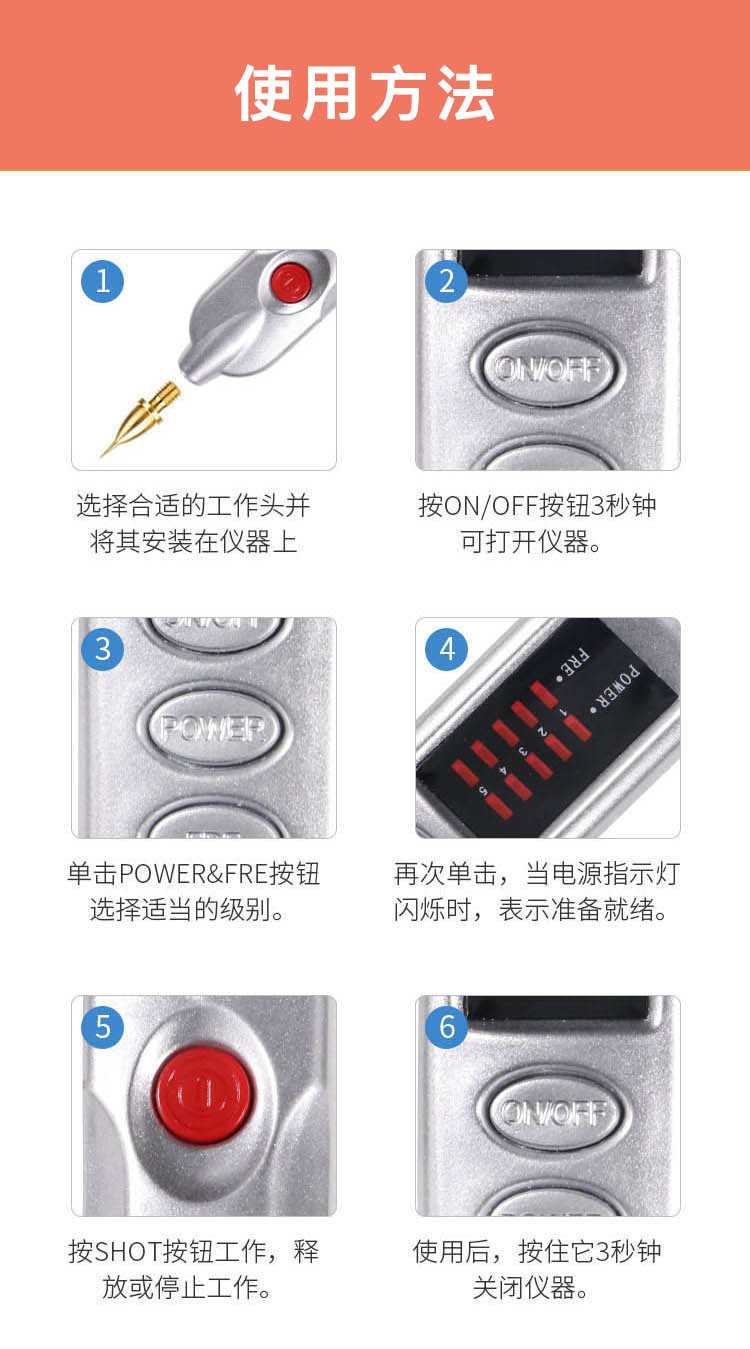 使用方法

1

选择合适的工作头并将其安装在仪器上

2

ON/OFF

按ON/OFF按钮3秒钟可打开仪器。

3

POWER

单击POWER&FRE按钮选择适当的级别。

4

FRE

POWER

1

2

3

4

5

再次单击，当电源指示灯闪烁时，表示准备就绪。

5

按SHOT按钮工作，释放或停止工作。

6

ON/OFF

使用后，按住它3秒钟关闭仪器。