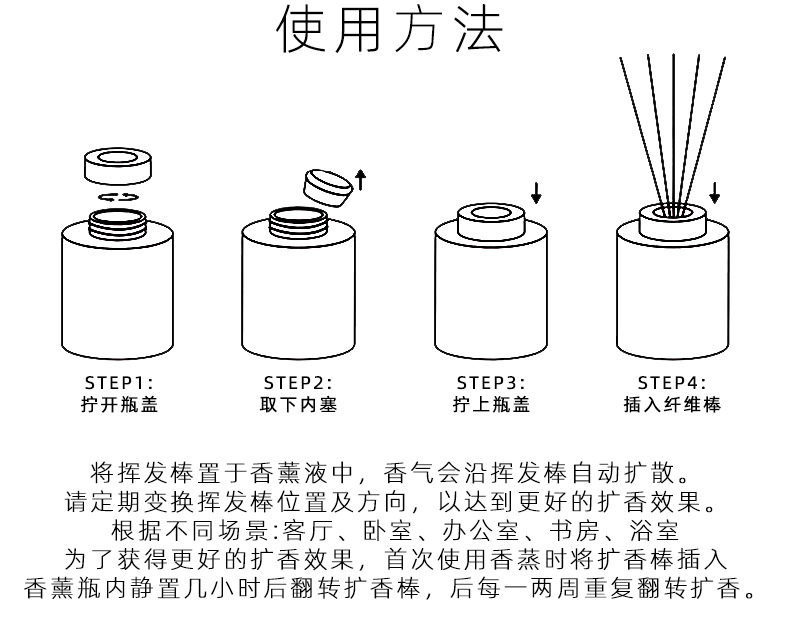 使用方法

STEP1:
拧开瓶盖

STEP2:
取下内塞

STEP3:
拧上瓶盖

STEP4:
插入纤维棒

将挥发棒置于香薰液中，香气会沿挥发棒自动扩散。
请定期变换挥发棒位置及方向，以达到更好的扩香效果。
根据不同场景:客厅、卧室、办公室、书房、浴室
为了获得更好的扩香效果，首次使用香蒸时将扩香棒插入
香薰瓶内静置几小时后翻转扩香棒，后每一两周重复翻转扩香。