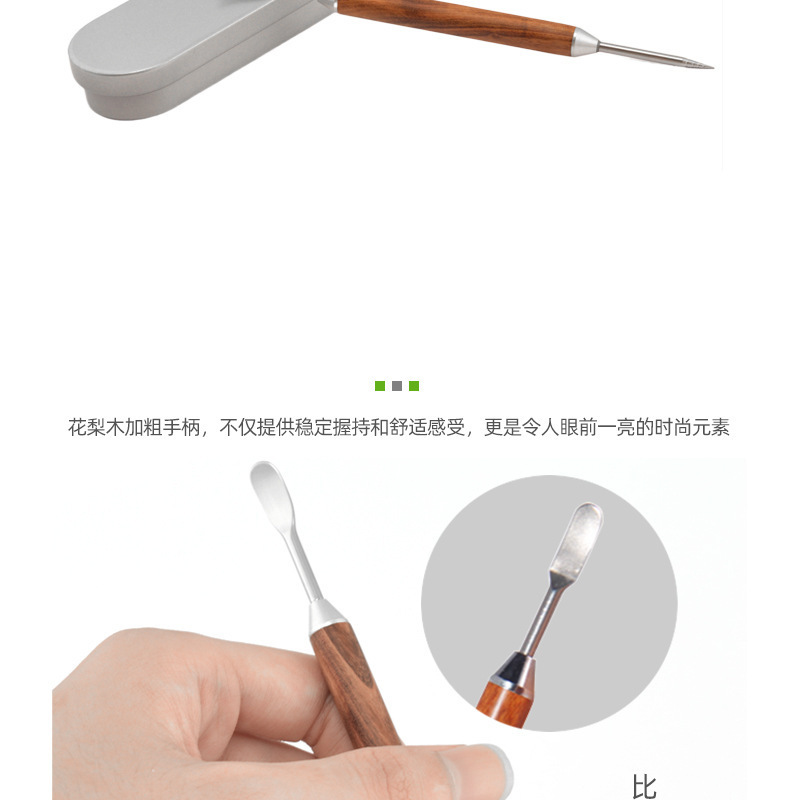 花梨木加粗手柄，不仅提供稳定握持和舒适感受，更是令人眼前一亮的时尚元素

比