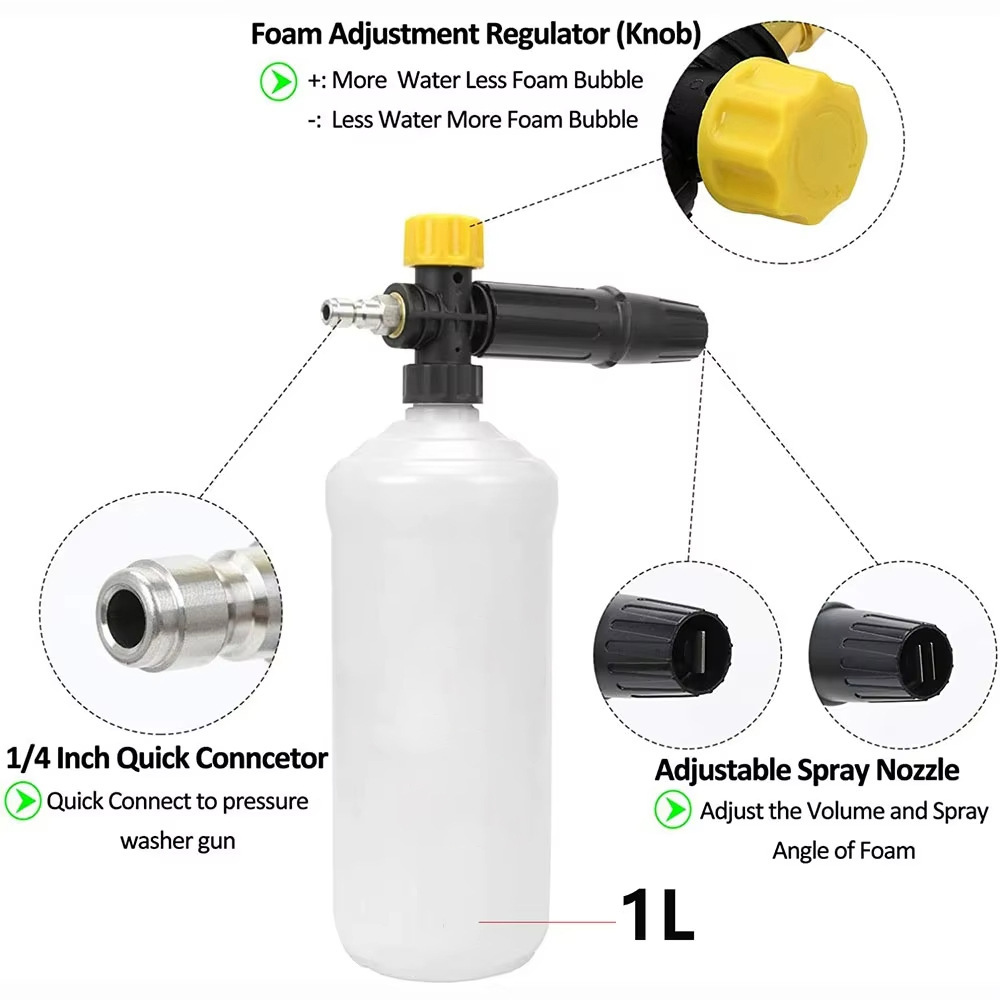 Foam Adjustment Regulator (Knob)
+: More Water Less Foam Bubble
-: Less Water More Foam Bubble

1/4 Inch Quick Conncetor
Quick Connect to pressure washer gun

Adjustable Spray Nozzle
Adjust the Volume and Spray Angle of Foam

1L