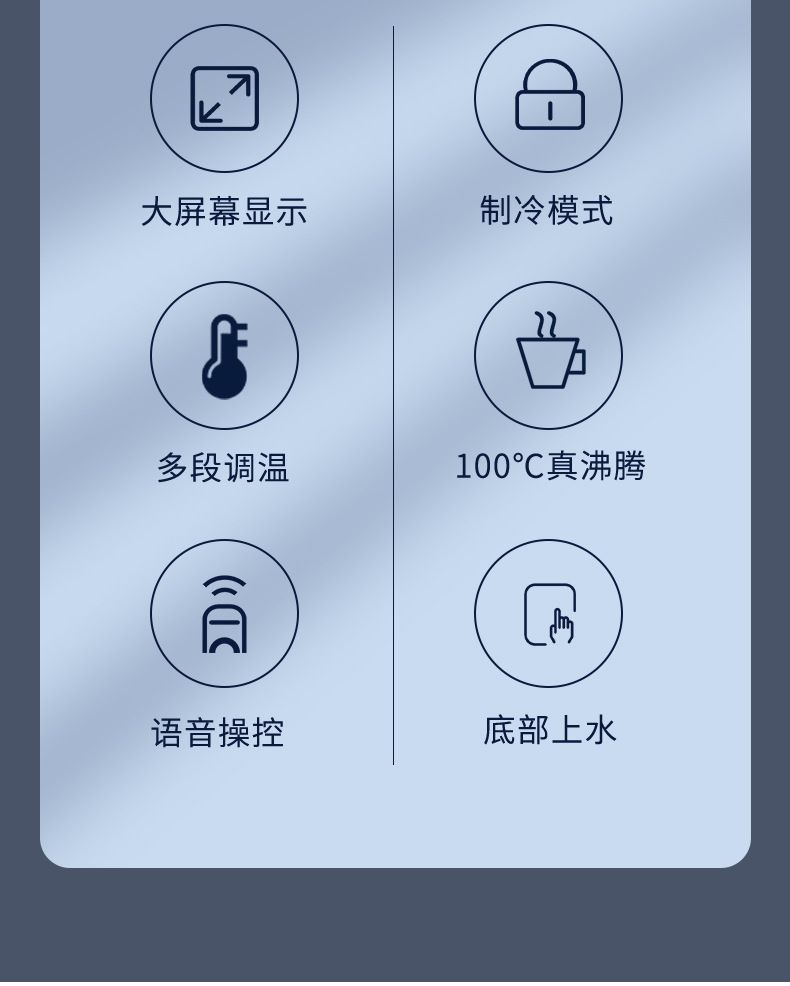 大屏幕显示

多段调温

语音操控

制冷模式

100℃真沸腾

底部上水