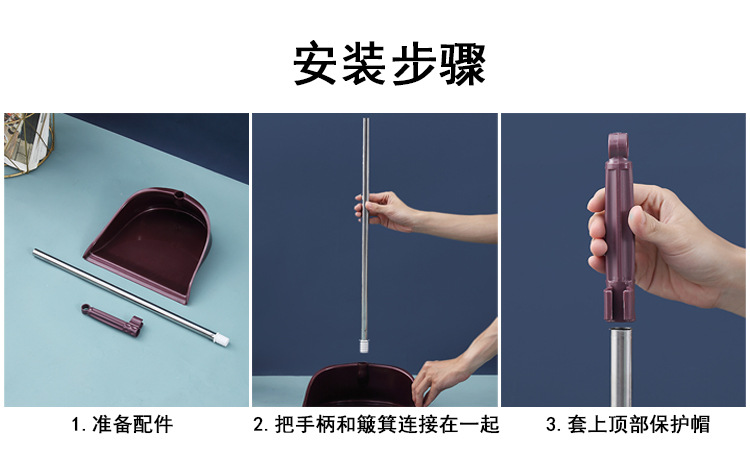 安装步骤

1.准备配件

2.把手柄和簸箕连接在一起

3.套上顶部保护帽