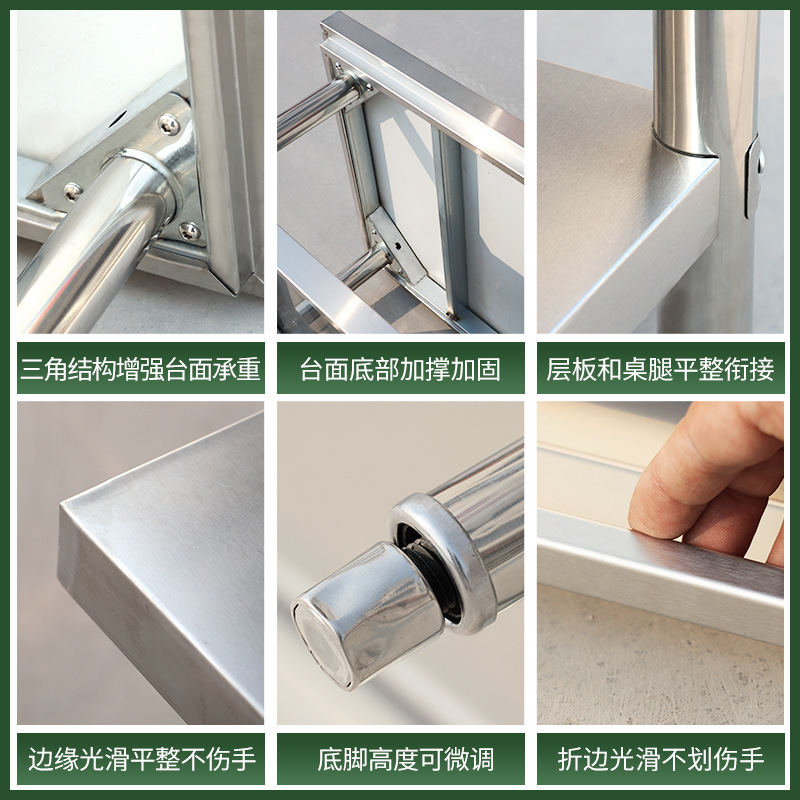 三角结构增强台面承重

台面底部加撑加固

层板和桌腿平整衔接

边缘光滑平整不伤手

底脚高度可微调

折边光滑不划伤手