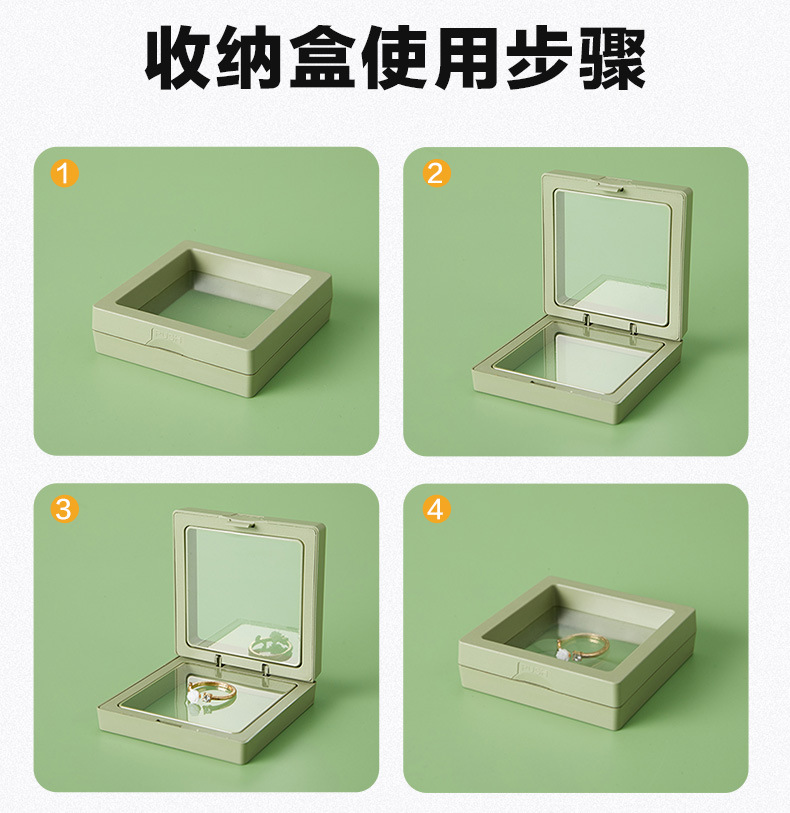 收纳盒使用步骤

1

2

3

4