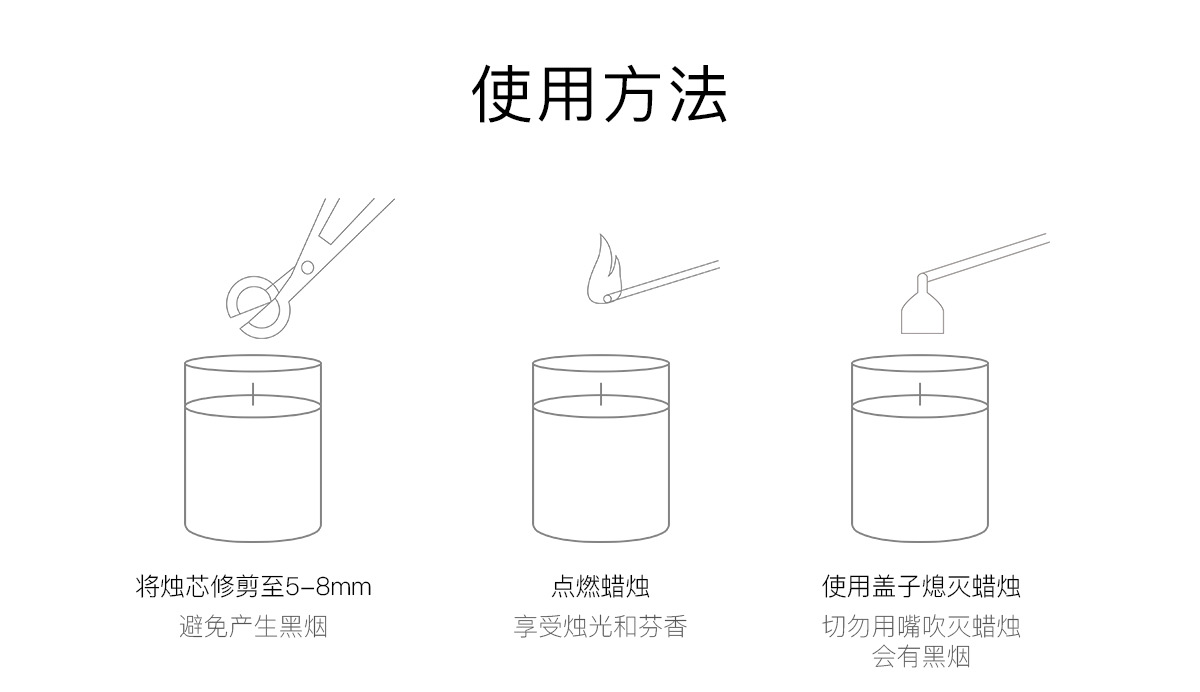 使用方法

将烛芯修剪至5-8mm
避免产生黑烟

点燃蜡烛
享受烛光和芬香

使用盖子熄灭蜡烛
切勿用嘴吹灭蜡烛
会有黑烟