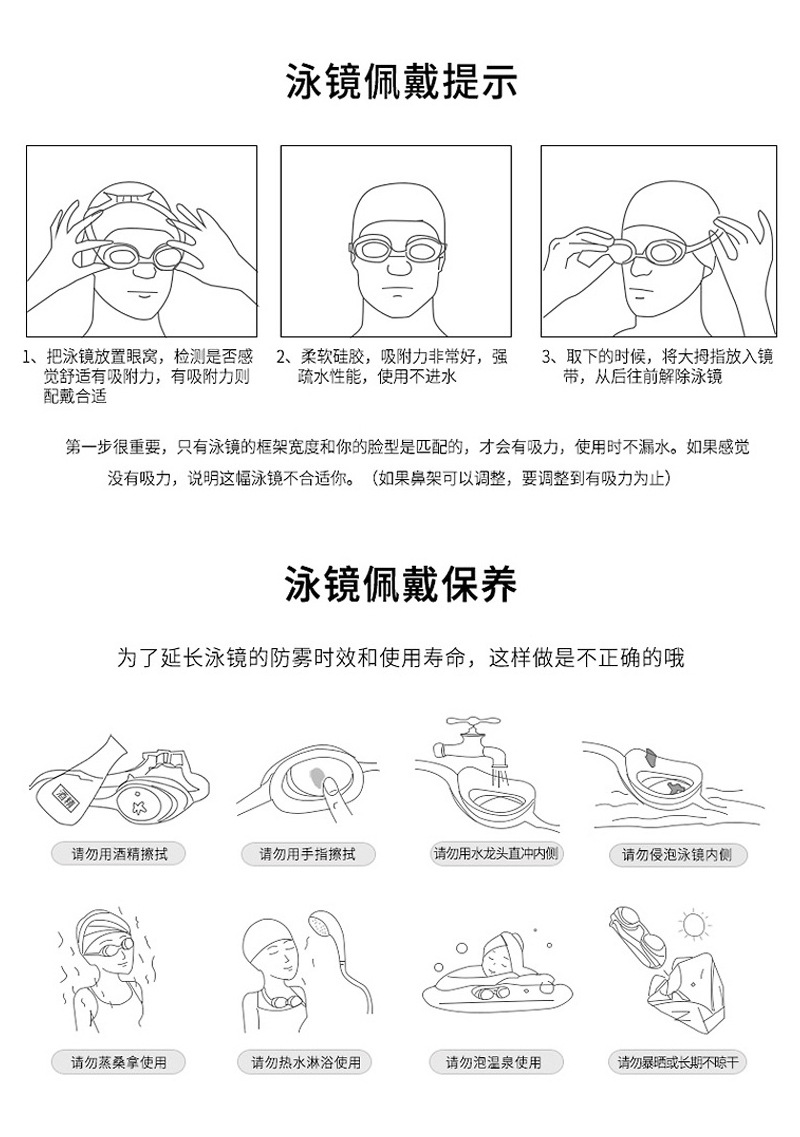 泳镜佩戴提示

1、把泳镜放置眼窝，检测是否感觉舒适有吸附力，有吸附力则配戴合适

2、柔软硅胶，吸附力非常好，强疏水性能，使用不进水

3、取下的时候，将大拇指放入镜带，从后往前解除泳镜

第一步很重要，只有泳镜的框架宽度和你的脸型是匹配的，才会有吸力，使用时不漏水。如果感觉没有吸力，说明这幅泳镜不合适你。（如果鼻架可以调整，要调整到有吸力为止）

泳镜佩戴保养

为了延长泳镜的防雾时效和使用寿命，这样做是不正确的哦

酒精

请勿用酒精擦拭

请勿用手指擦拭

请勿用水龙头直冲内侧

请勿侵泡泳镜内侧

请勿蒸桑拿使用

请勿热水淋浴使用

请勿泡温泉使用

请勿暴晒或长期不晾干