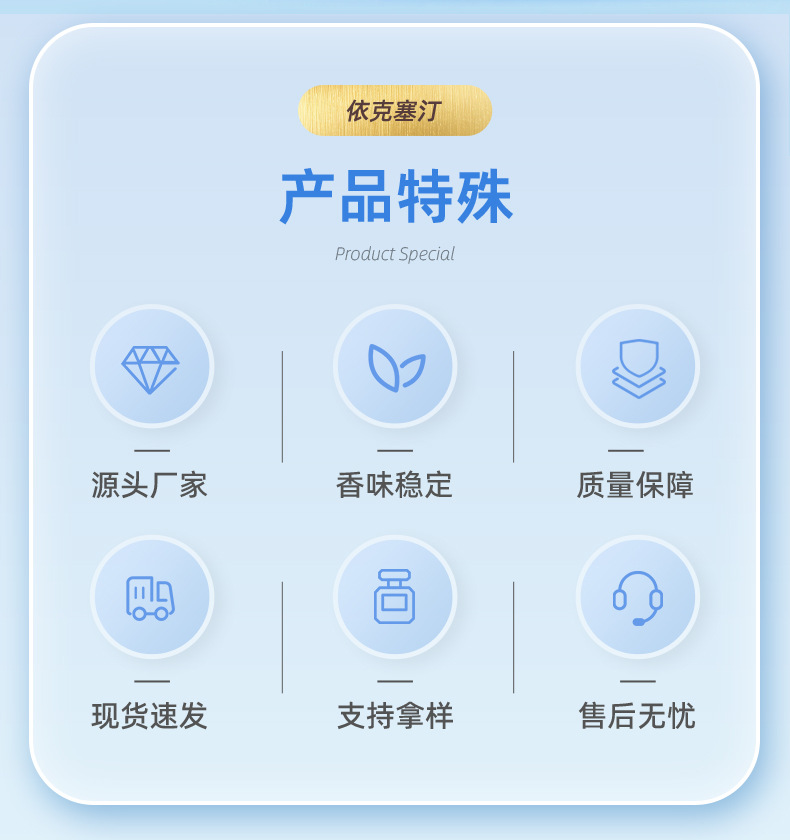 依克塞汀

产品特殊

Product Special

源头厂家

香味稳定

质量保障

现货速发

支持拿样

售后无忧