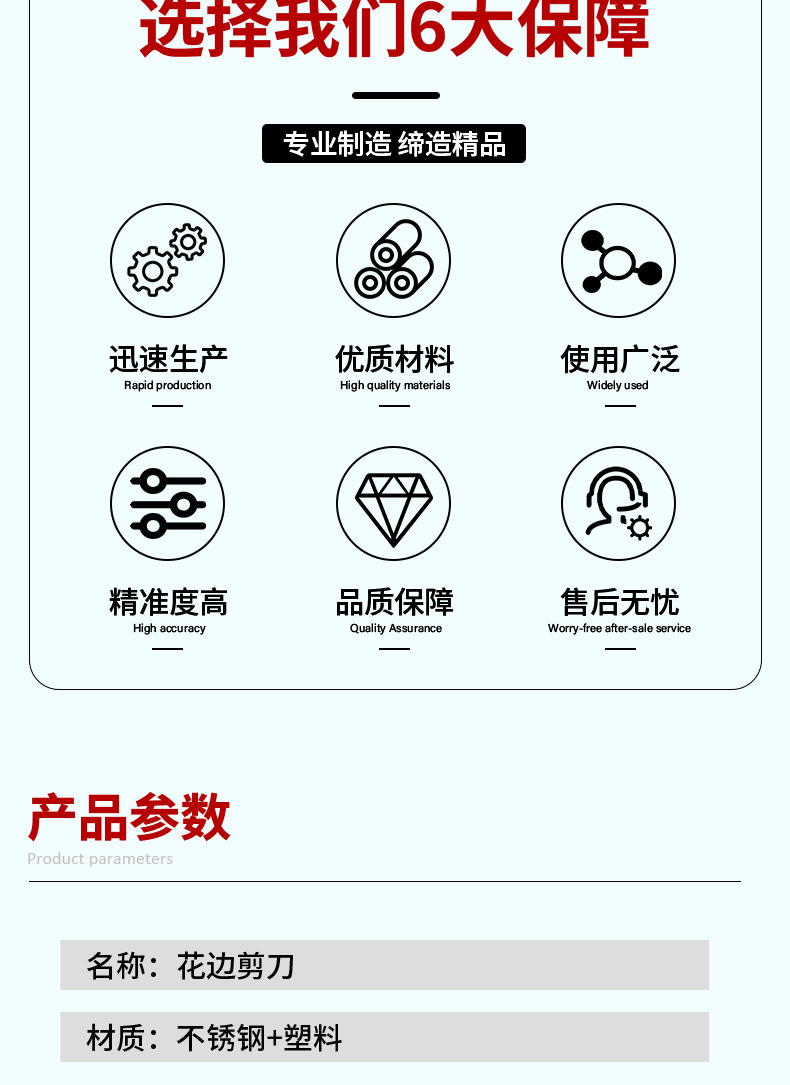 选择我们6大保障

专业制造 缔造精品

迅速生产
Rapid production

优质材料
High quality materials

使用广泛
Widely used

精准度高
High accuracy

品质保障
Quality Assurance

售后无忧
Worry-free after-sale service

产品参数
Product parameters

名称：花边剪刀

材质：不锈钢+塑料