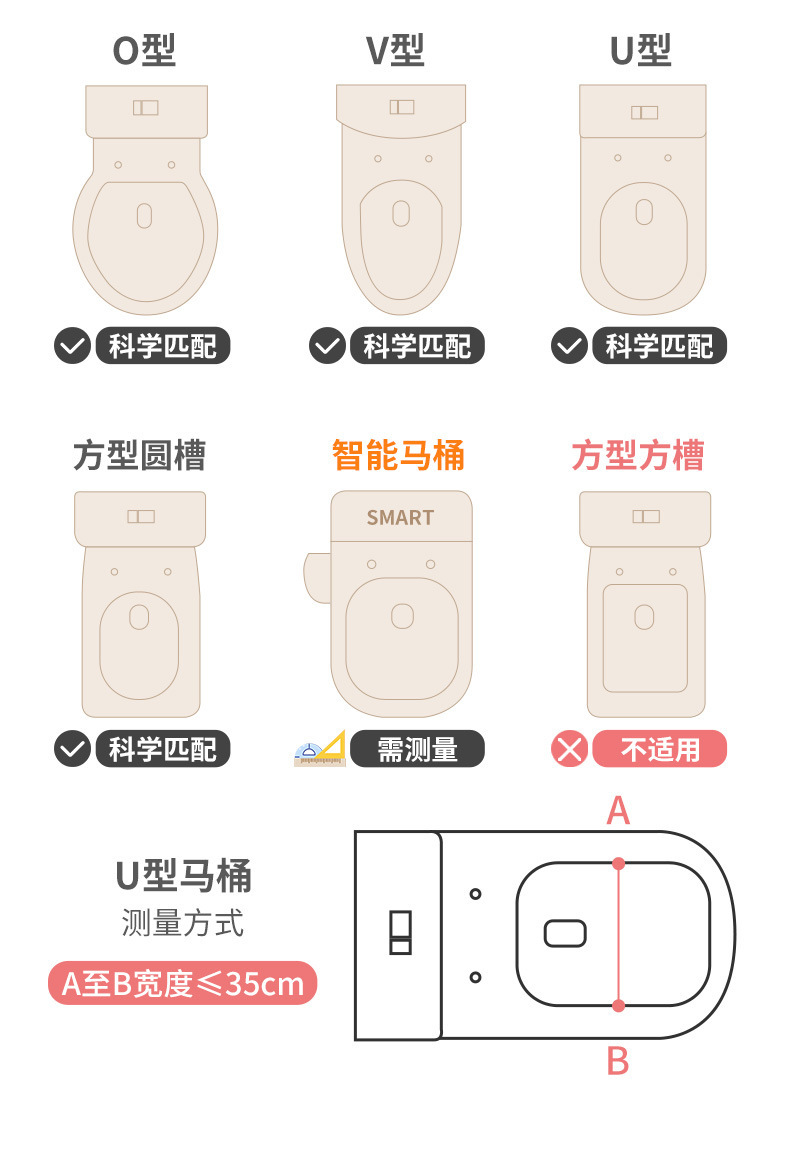 O型

科学匹配

V型

科学匹配

U型

科学匹配

方型圆槽

科学匹配

智能马桶

SMART

需测量

方型方槽

不适用

U型马桶
测量方式

A至B宽度≤35cm

A

B