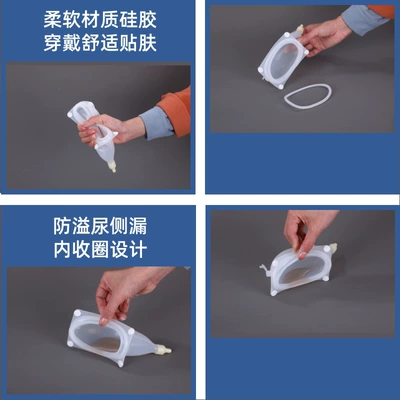 柔软材质硅胶
穿戴舒适贴肤

防溢尿侧漏
内收圈设计