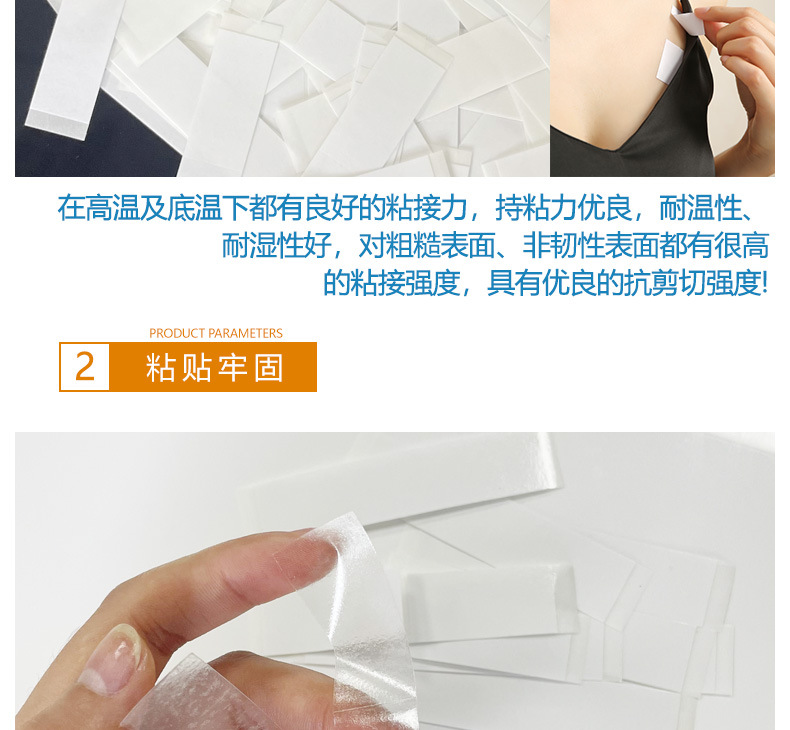 在高温及底温下都有良好的粘接力，持粘力优良，耐温性、耐湿性好，对粗糙表面、非韧性表面都有很高的粘接强度，具有优良的抗剪切强度!

PRODUCT PARAMETERS

2 粘贴牢固