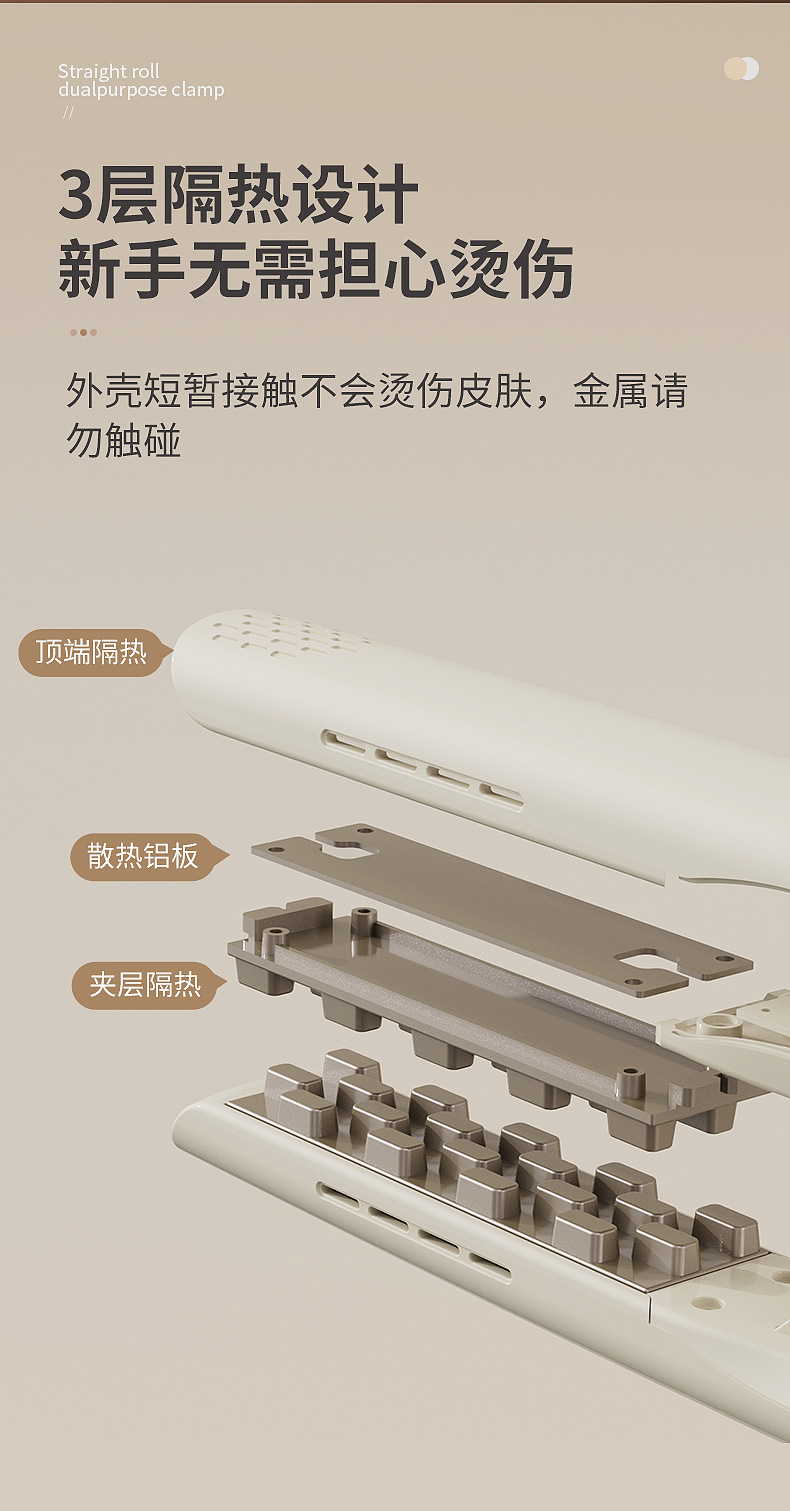 Straight roll
dualpurpose clamp
//

3层隔热设计
新手无需担心烫伤

外壳短暂接触不会烫伤皮肤，金属请勿触碰

顶端隔热

散热铝板

夹层隔热