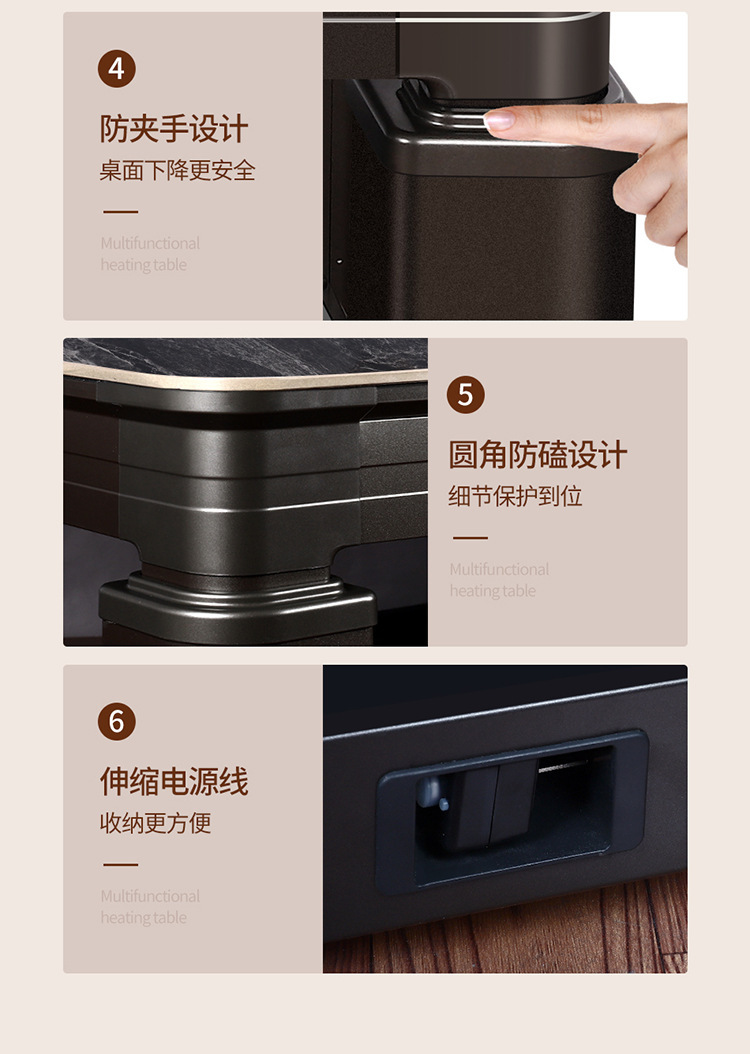 4

防夹手设计

桌面下降更安全

Multifunctional heating table

5

圆角防磕设计

细节保护到位

Multifunctional heating table

6

伸缩电源线

收纳更方便

Multifunctional heating table