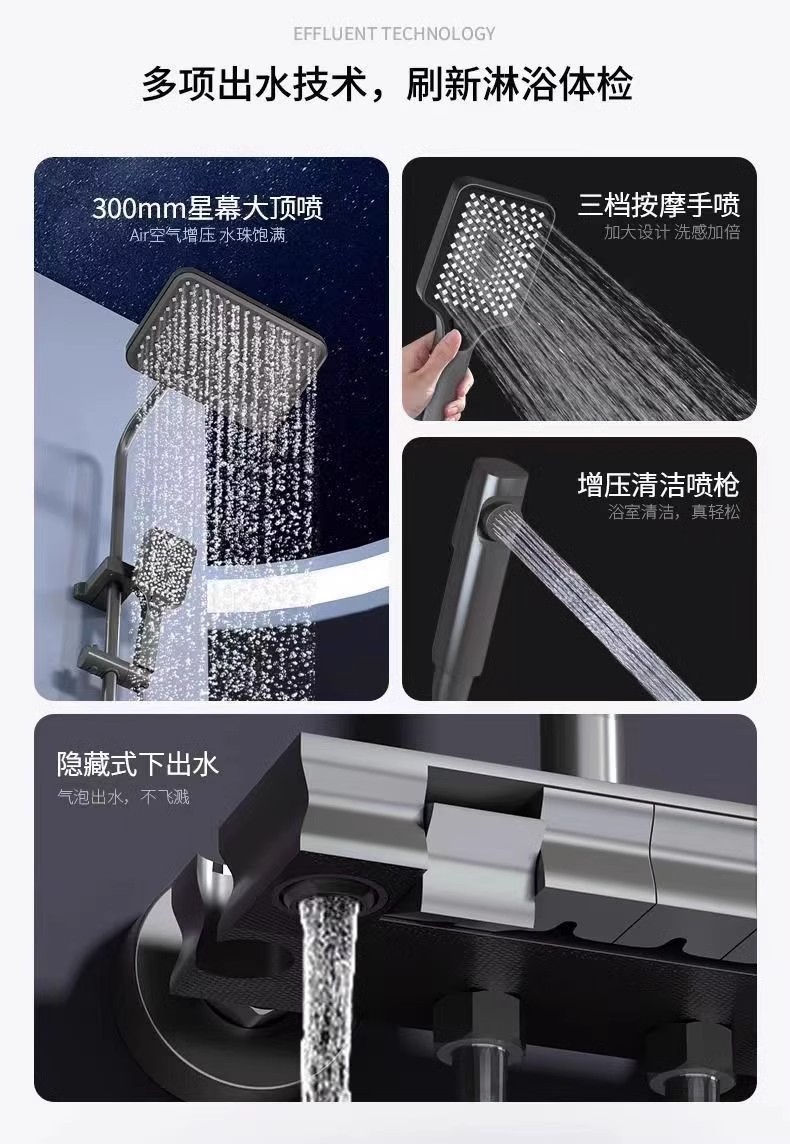 EFFLUENT TECHNOLOGY

多项出水技术，刷新淋浴体检

300mm星幕大顶喷
Air空气增压 水珠饱满

三档按摩手喷
加大设计 洗感加倍

增压清洁喷枪
浴室清洁，真轻松

隐藏式下出水
气泡出水，不飞溅