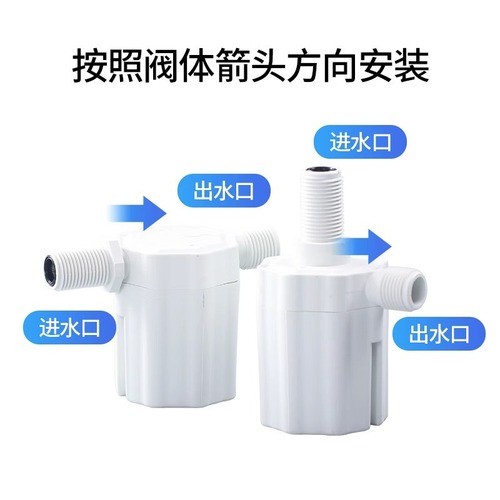 按照阀体箭头方向安装

进水口

出水口

进水口

出水口